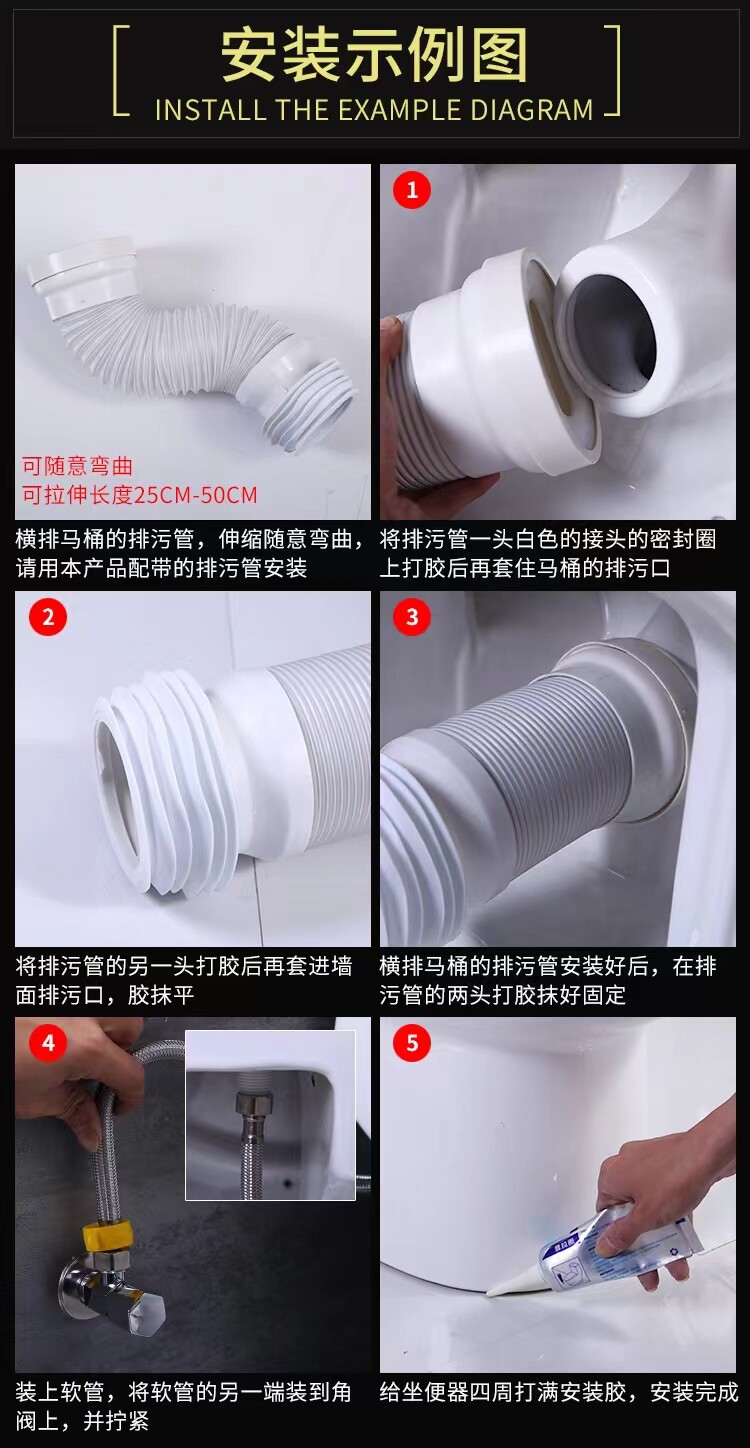 安装示例图
INSTALL THE EXAMPLE DIAGRAM

可随意弯曲
可拉伸长度25CM-50CM

横排马桶的排污管，伸缩随意弯曲，请用本产品配带的排污管安装

1
将排污管一头白色的接头的密封圈上打胶后再套住马桶的排污口

2
将排污管的另一头打胶后再套进墙面排污口，胶抹平

3
横排马桶的排污管安装好后，在排污管的两头打胶抹好固定

4
装上软管，将软管的另一端装到角阀上，并拧紧

5
给坐便器四周打满安装胶，安装完成