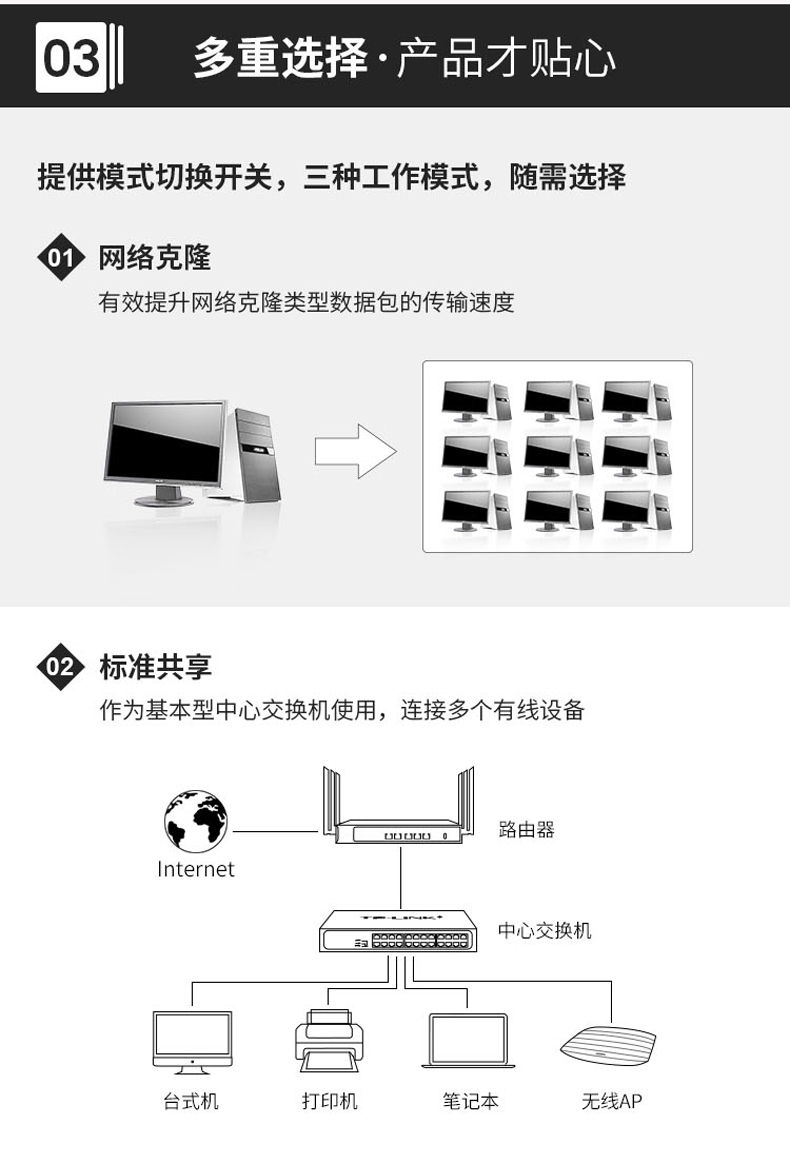 03

多重选择·产品才贴心

提供模式切换开关，三种工作模式，随需选择

01 网络克隆

有效提升网络克隆类型数据包的传输速度

02 标准共享

作为基本型中心交换机使用，连接多个有线设备

Internet

路由器

TP-LINK

中心交换机

台式机

打印机

笔记本

无线AP