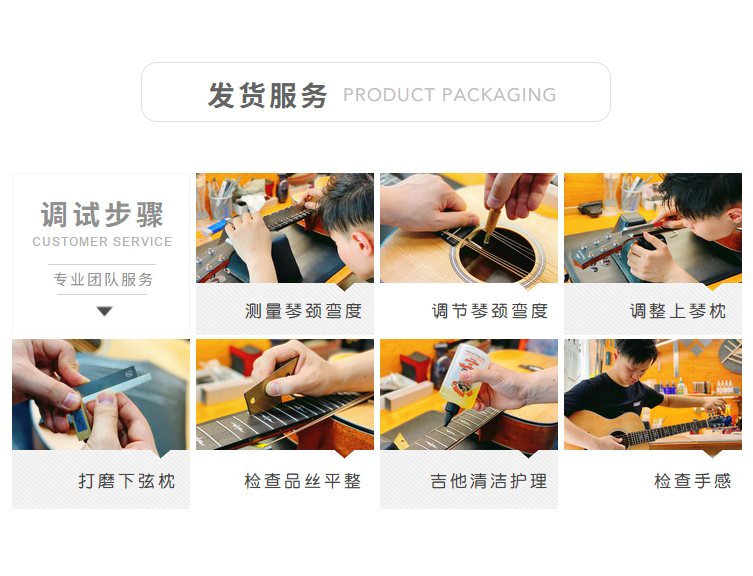 发货服务 PRODUCT PACKAGING

调试步骤
CUSTOMER SERVICE
专业团队服务

测量琴颈弯度

调节琴颈弯度

调整上琴枕

打磨下弦枕

检查品丝平整

吉他清洁护理

检查手感