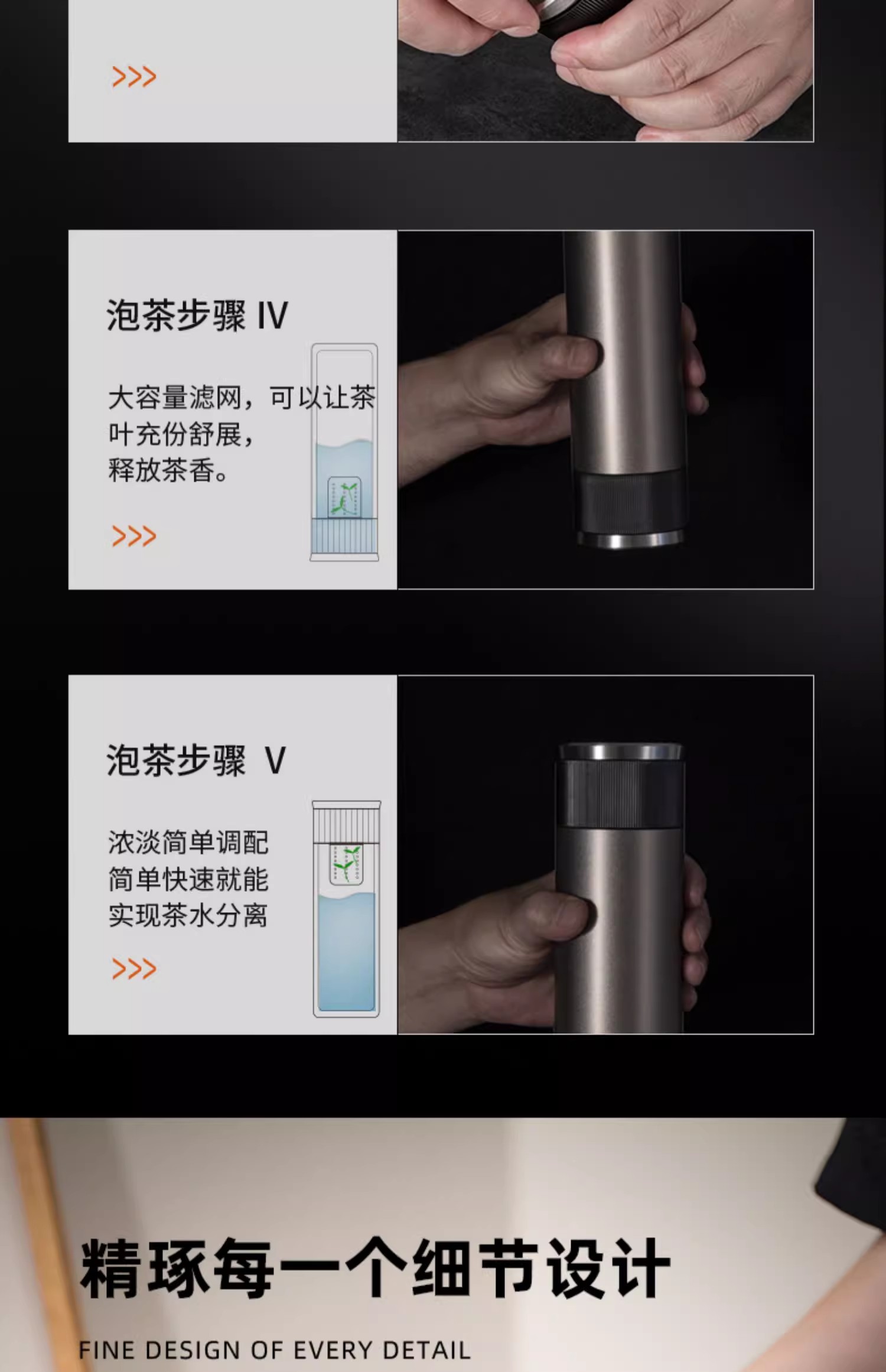 >>>

泡茶步骤 IV

大容量滤网，可以让茶叶充份舒展，释放茶香。

>>>

泡茶步骤 V

浓淡简单调配
简单快速就能
实现茶水分离

>>>

精琢每一个细节设计

FINE DESIGN OF EVERY DETAIL