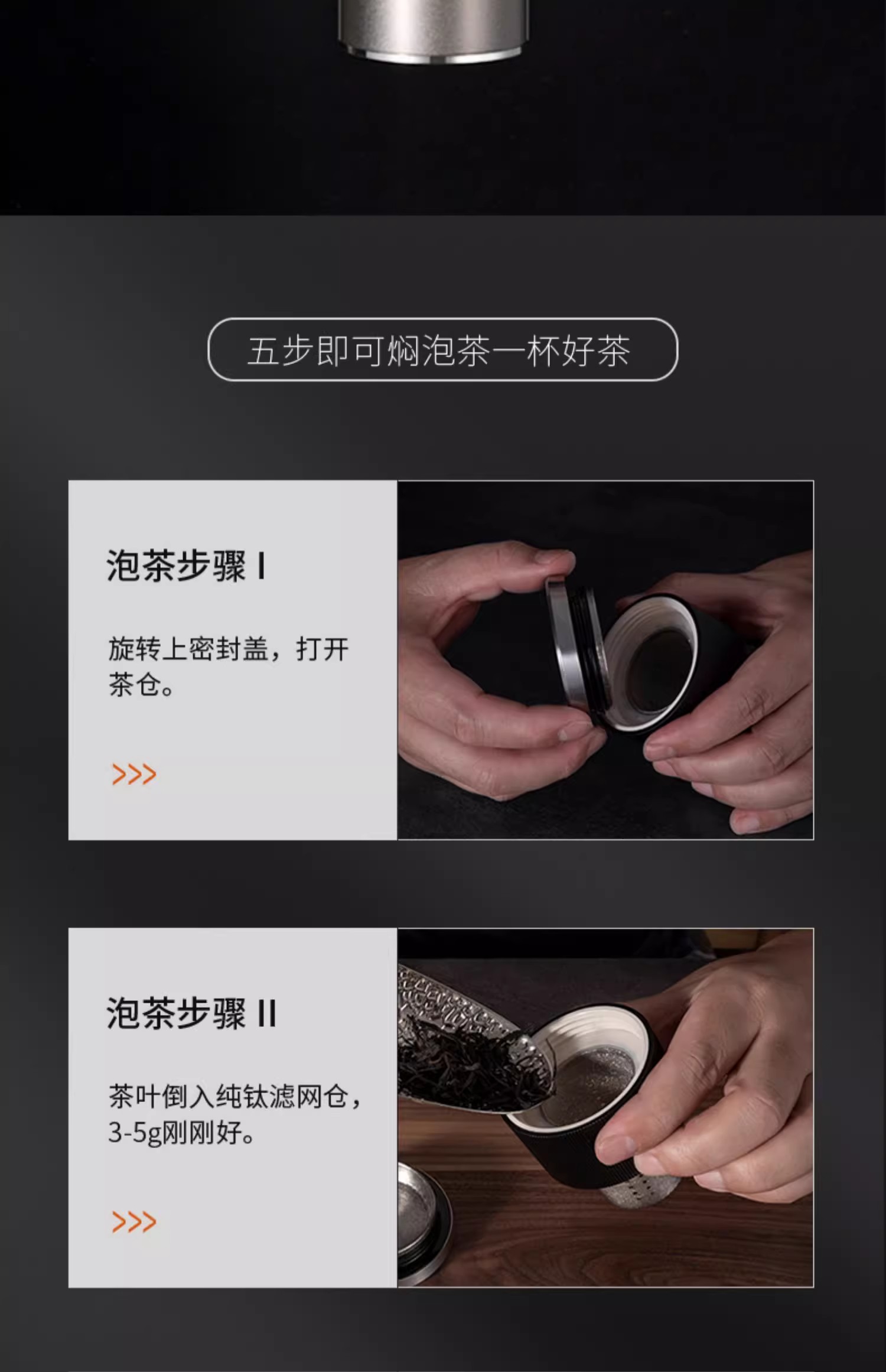 五步即可焖泡茶一杯好茶

泡茶步骤 I

旋转上密封盖，打开茶仓。

>>>

泡茶步骤 II

茶叶倒入纯钛滤网仓，3-5g刚刚好。

>>>