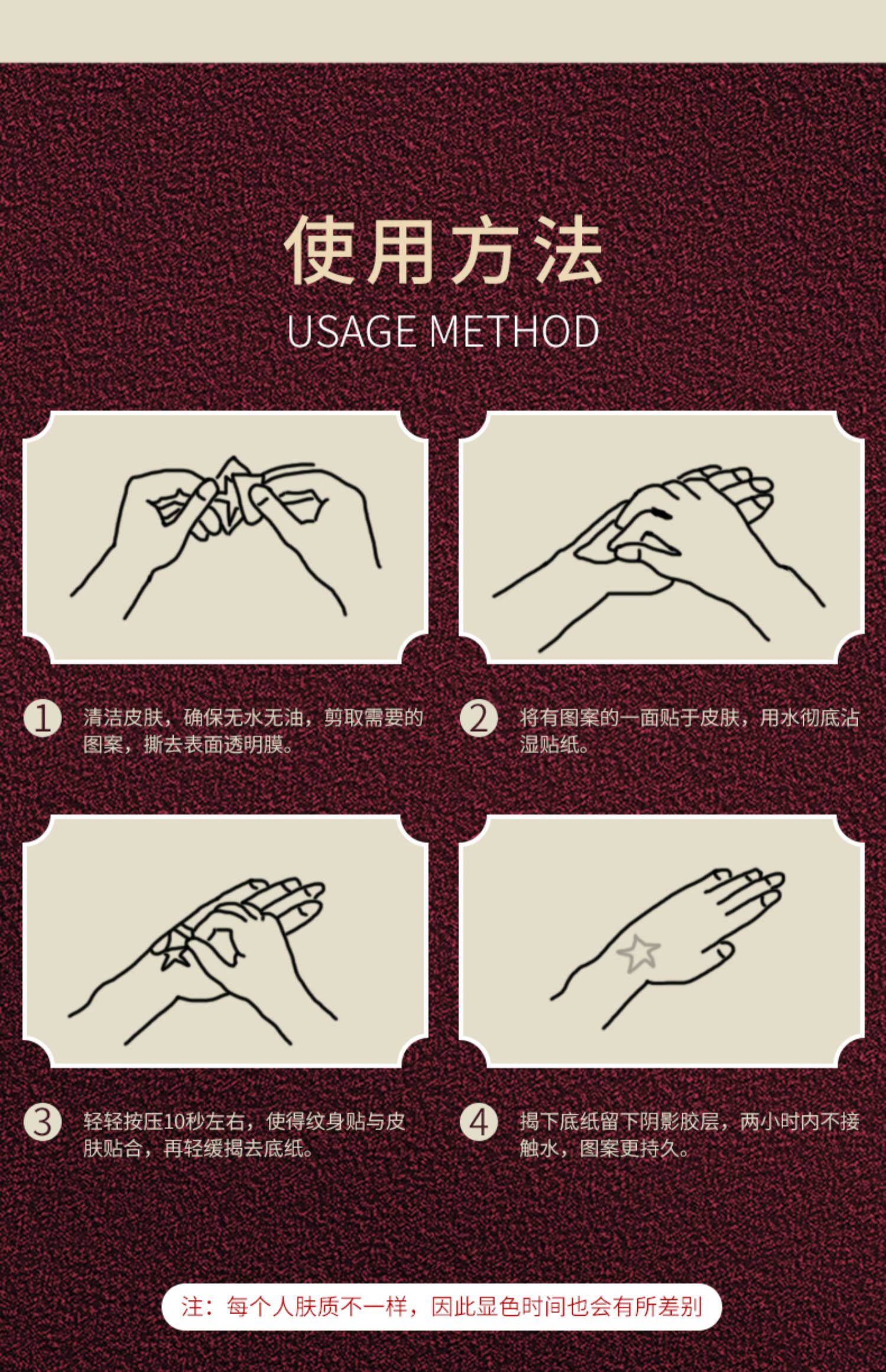 使用方法
USAGE METHOD

1 清洁皮肤，确保无水无油，剪取需要的图案，撕去表面透明膜。

2 将有图案的一面贴于皮肤，用水彻底沾湿贴纸。

3 轻轻按压10秒左右，使得纹身贴与皮肤贴合，再轻缓揭去底纸。

4 揭下底纸留下阴影胶层，两小时内不接触水，图案更持久。

注：每个人肤质不一样，因此显色时间也会有所差别