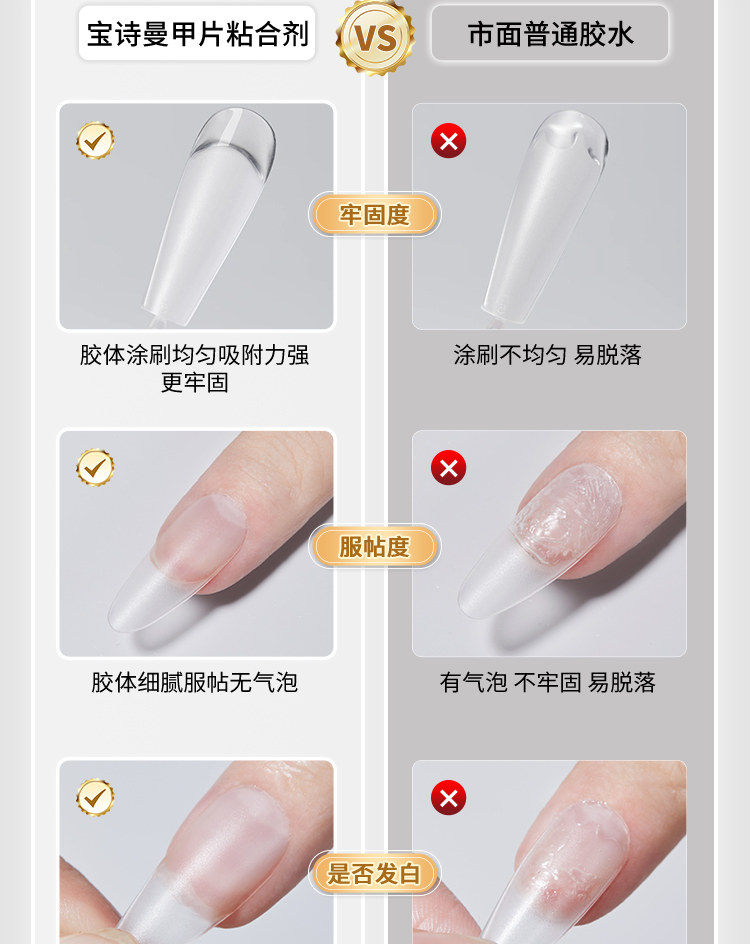 宝诗曼甲片粘合剂

VS

市面普通胶水

牢固度

胶体涂刷均匀吸附力强 更牢固

涂刷不均匀 易脱落

服帖度

胶体细腻服帖无气泡

有气泡 不牢固 易脱落

是否发白