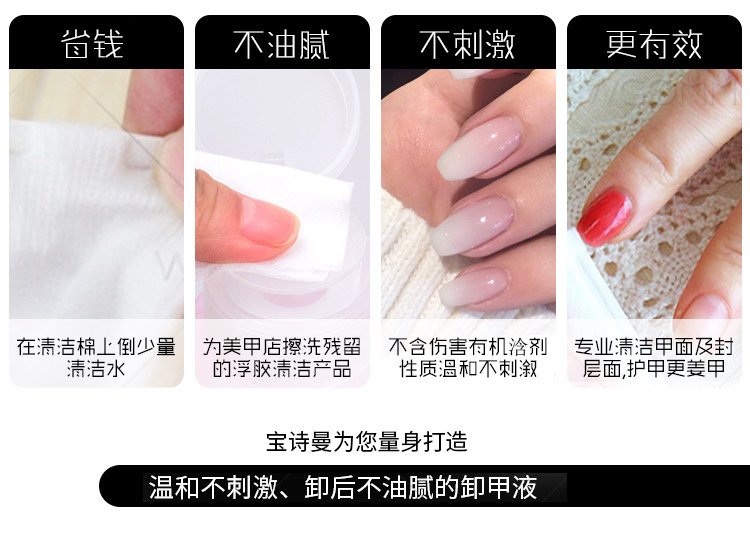 省钱

在清洁棉上倒少量清洁水

不油腻

为美甲店擦洗残留的浮胶清洁产品

不刺激

不含伤害有机溶剂性质温和不刺激

更有效

专业清洁甲面及封层面,护甲更美甲

宝诗曼为您量身打造

温和不刺激、卸后不油腻的卸甲液