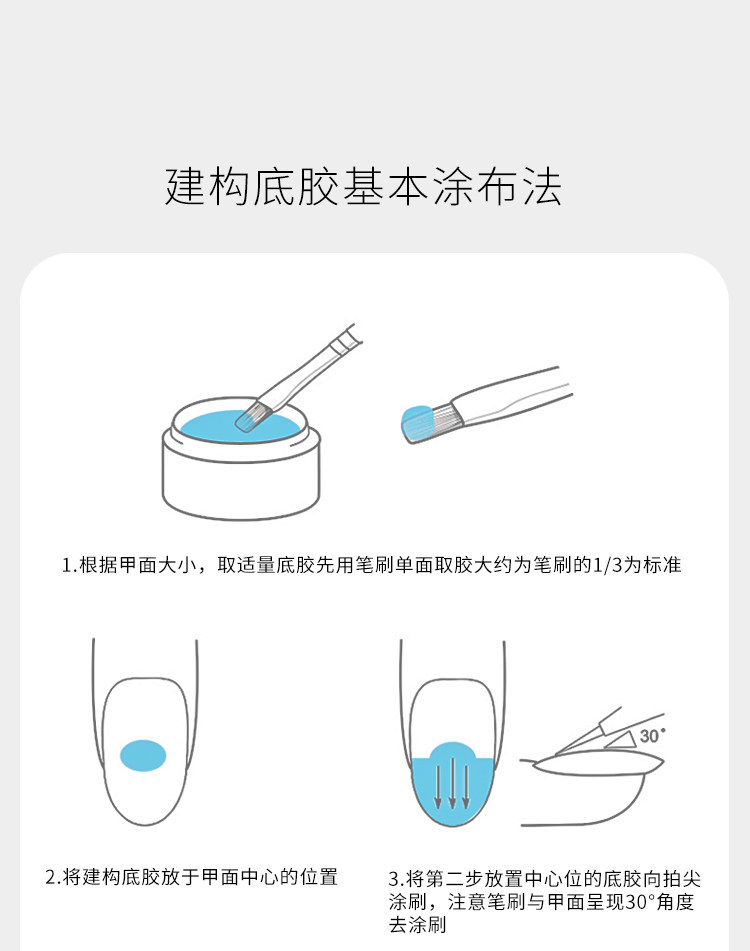 建构底胶基本涂布法

1.根据甲面大小，取适量底胶先用笔刷单面取胶大约为笔刷的1/3为标准

30°

2.将建构底胶放于甲面中心的位置

3.将第二步放置中心位的底胶向拍尖涂刷，注意笔刷与甲面呈现30°角度去涂刷