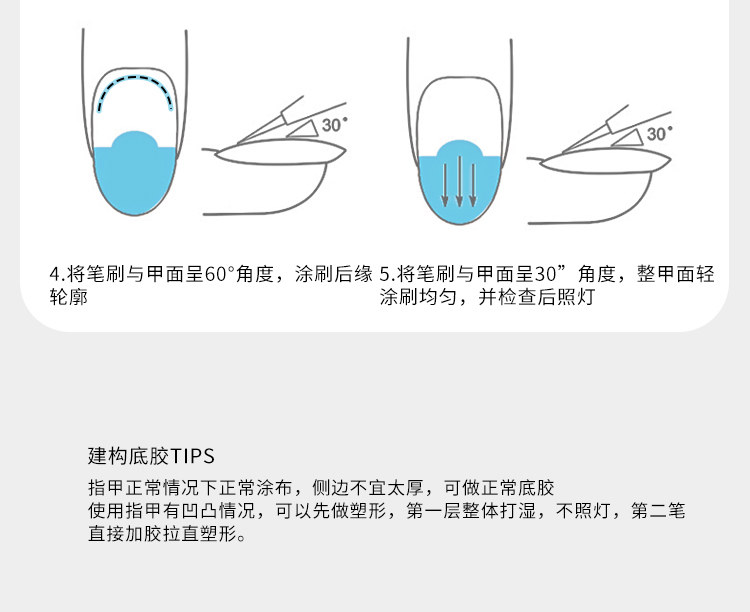 30°

30°

4.将笔刷与甲面呈60°角度，涂刷后缘轮廓

5.将笔刷与甲面呈30”角度，整甲面轻涂刷均匀，并检查后照灯

建构底胶TIPS

指甲正常情况下正常涂布，侧边不宜太厚，可做正常底胶
使用指甲有凹凸情况，可以先做塑形，第一层整体打湿，不照灯，第二笔直接加胶拉直塑形。