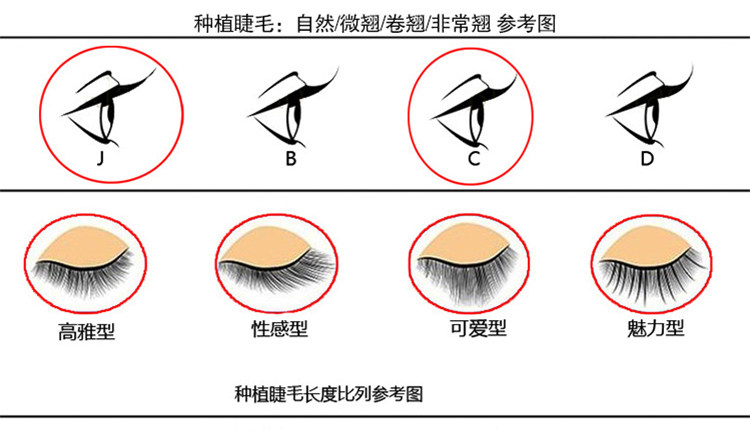 种植睫毛：自然/微翘/卷翘/非常翘 参考图

J

B

C

D

高雅型

性感型

可爱型

魅力型

种植睫毛长度比列参考图