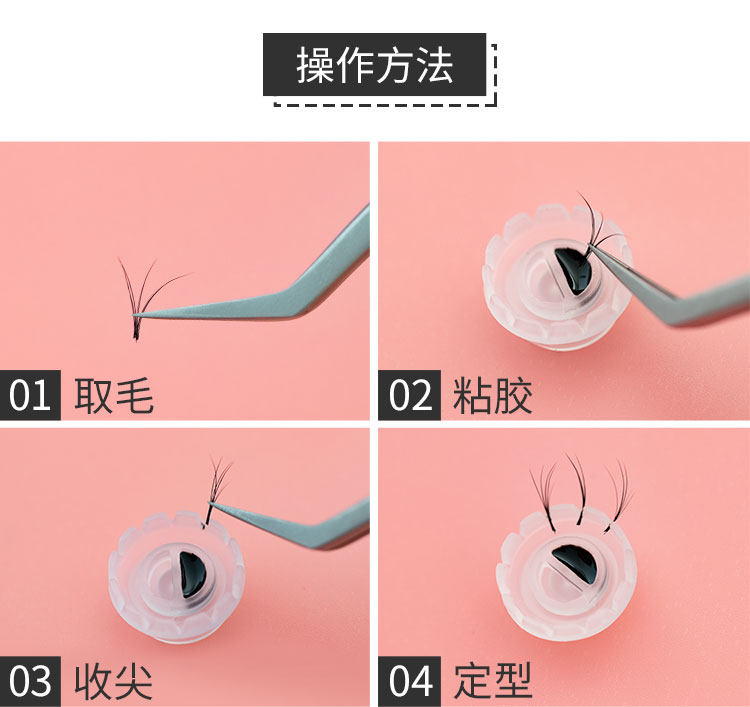 操作方法

01 取毛

02 粘胶

03 收尖

04 定型