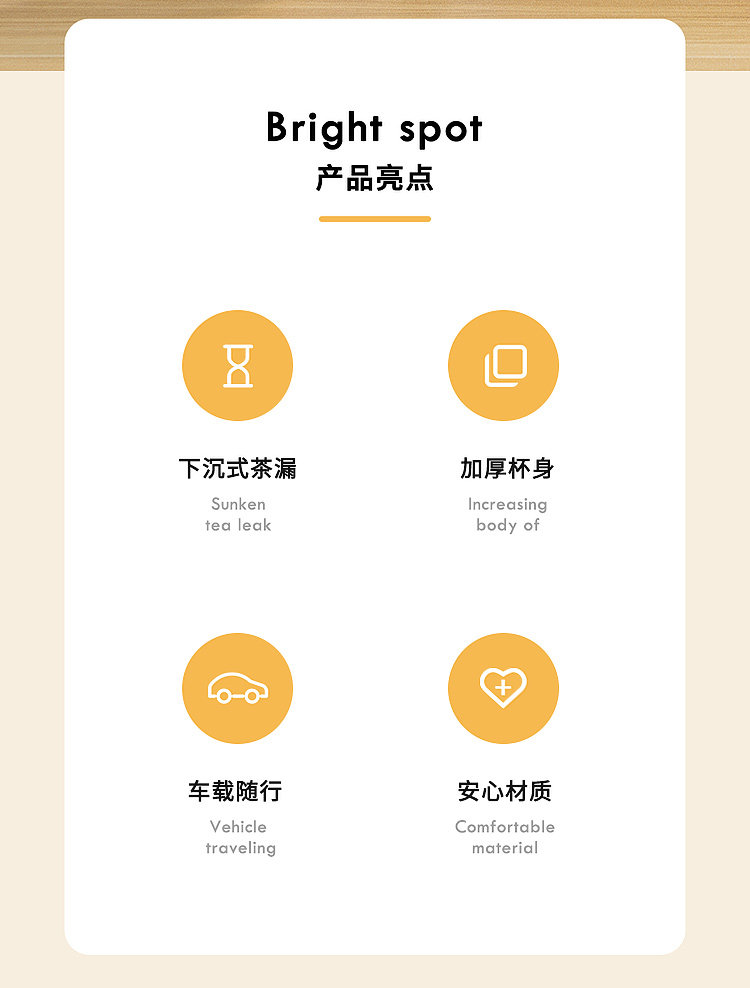 Bright spot
产品亮点

下沉式茶漏
Sunken
tea leak

加厚杯身
Increasing
body of

车载随行
Vehicle
traveling

安心材质
Comfortable
material