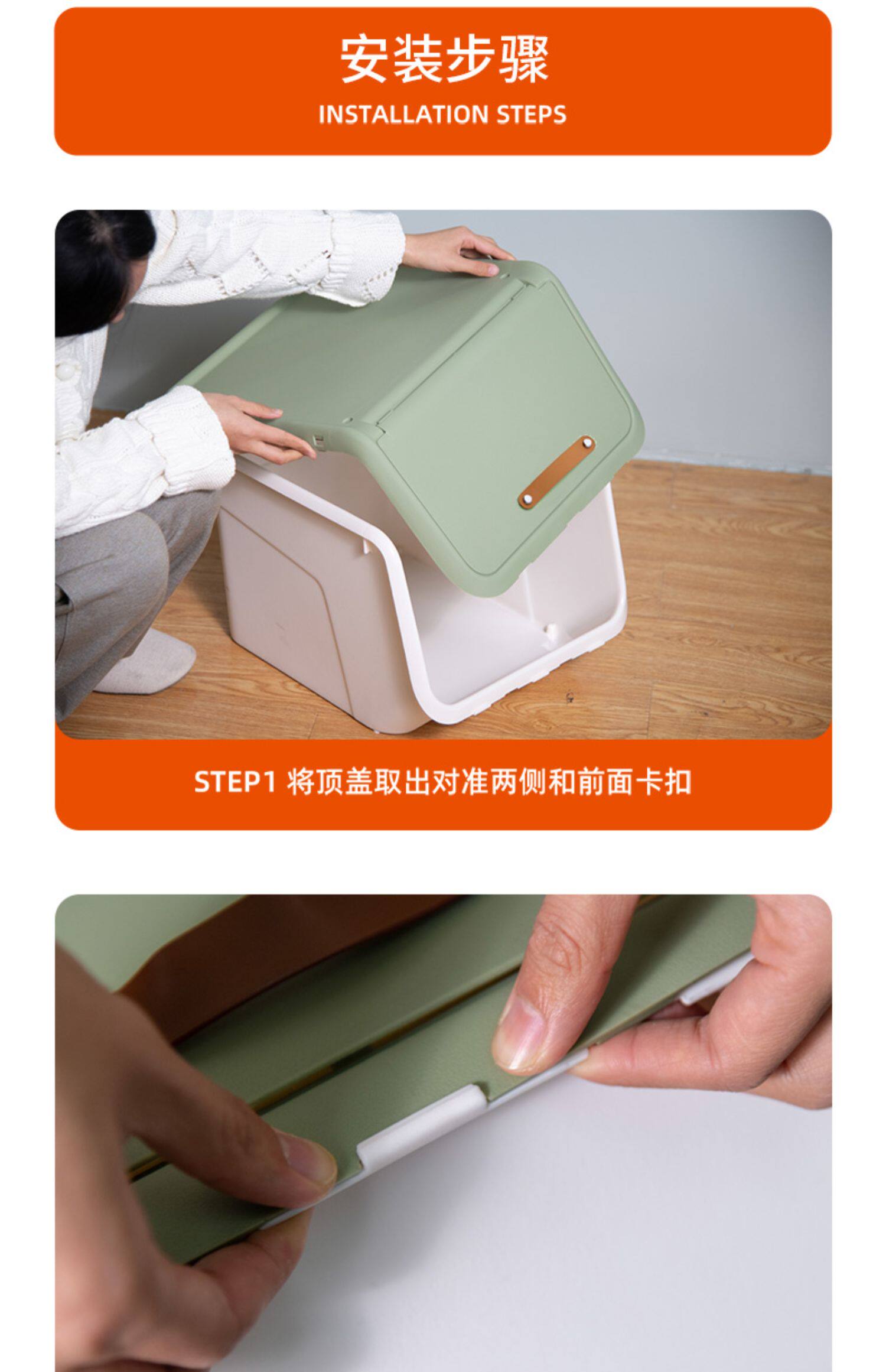 安装步骤
INSTALLATION STEPS

STEP1 将顶盖取出对准两侧和前面卡扣