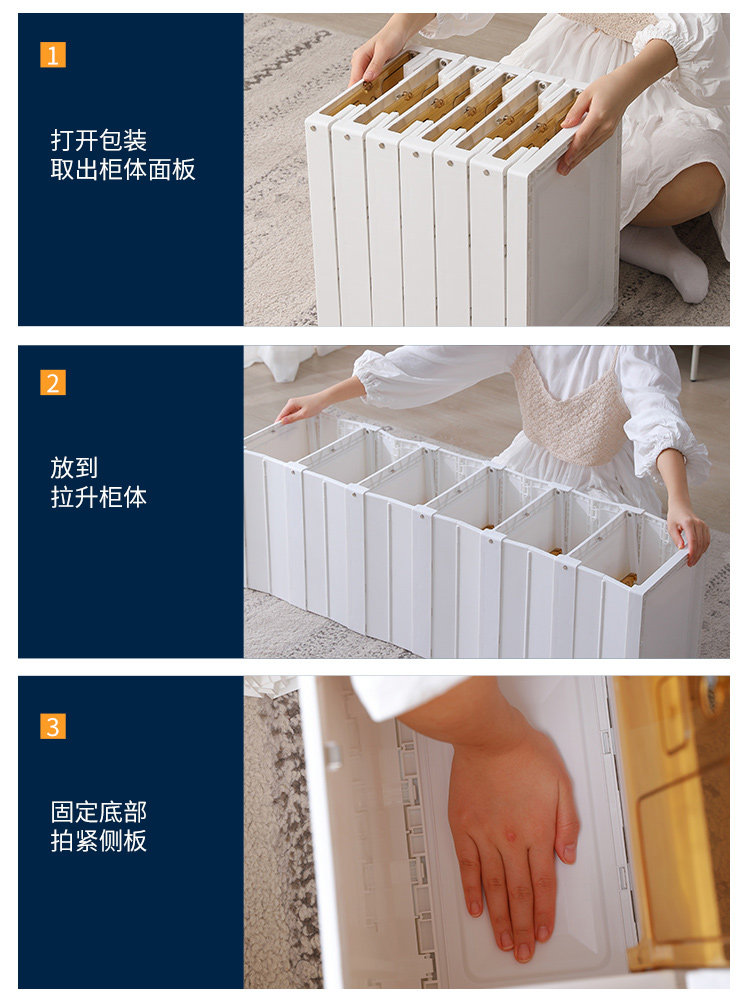 1

打开包装
取出柜体面板

2

放到
拉升柜体

3

固定底部
拍紧侧板