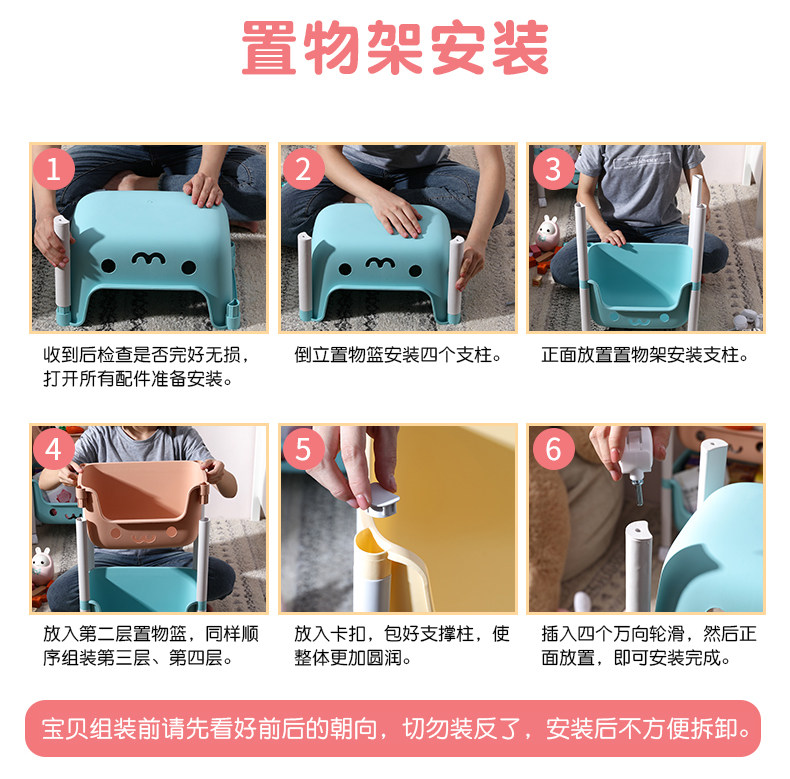 置物架安装

1

收到后检查是否完好无损，打开所有配件准备安装。

2

倒立置物篮安装四个支柱。

3

正面放置置物架安装支柱。

4

放入第二层置物篮，同样顺序组装第三层、第四层。

5

放入卡扣，包好支撑柱，使整体更加圆润。

6

插入四个万向轮滑，然后正面放置，即可安装完成。

宝贝组装前请先看好前后的朝向，切勿装反了，安装后不方便拆卸。