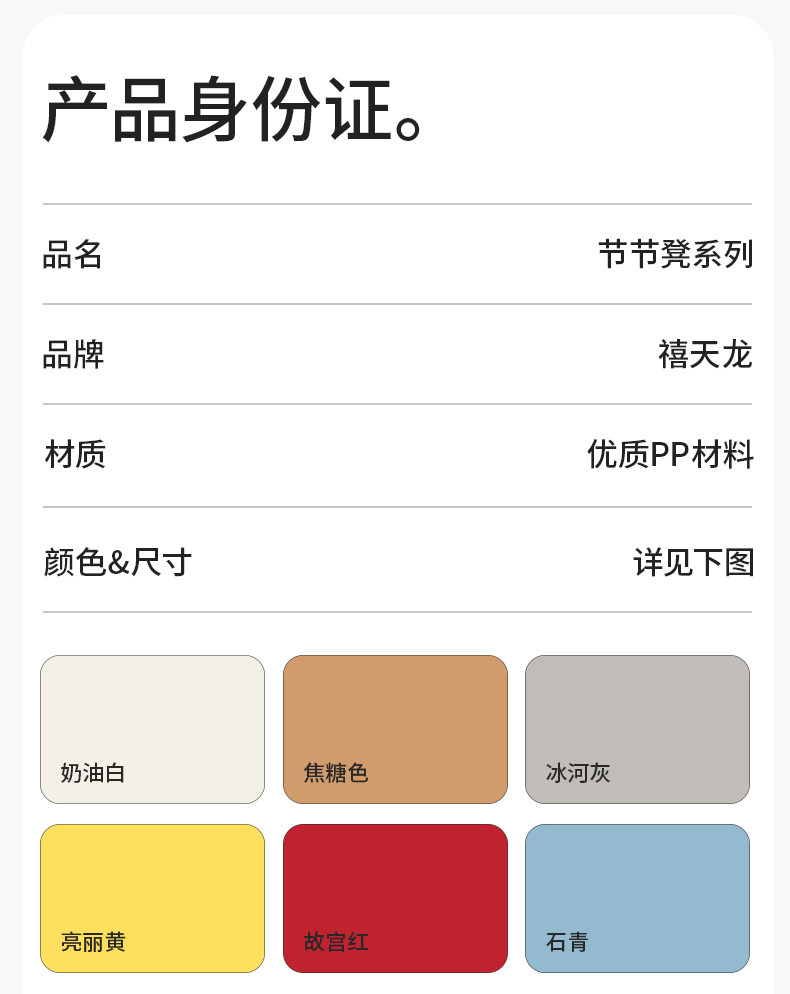 产品身份证。

品名 节节凳系列

品牌 禧天龙

材质 优质PP材料

颜色&尺寸 详见下图

奶油白

焦糖色

冰河灰

亮丽黄

故宫红

石青