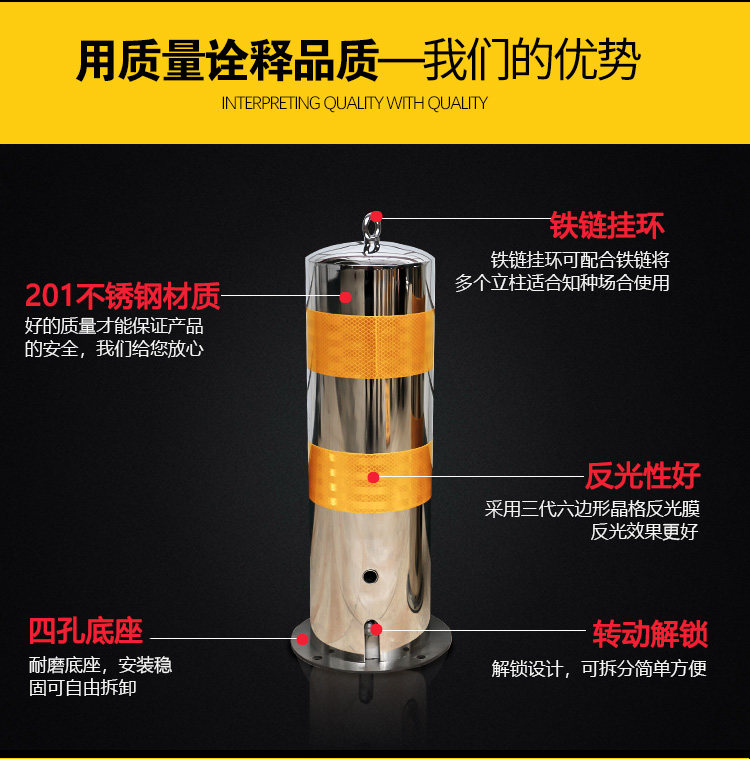 用质量诠释品质—我们的优势

INTERPRETING QUALITY WITH QUALITY

铁链挂环

铁链挂环可配合铁链将多个立柱适合知种场合使用

201不锈钢材质

好的质量才能保证产品的安全，我们给您放心

反光性好

采用三代六边形晶格反光膜反光效果更好

四孔底座

耐磨底座，安装稳固可自由拆卸

转动解锁

解锁设计，可拆分简单方便