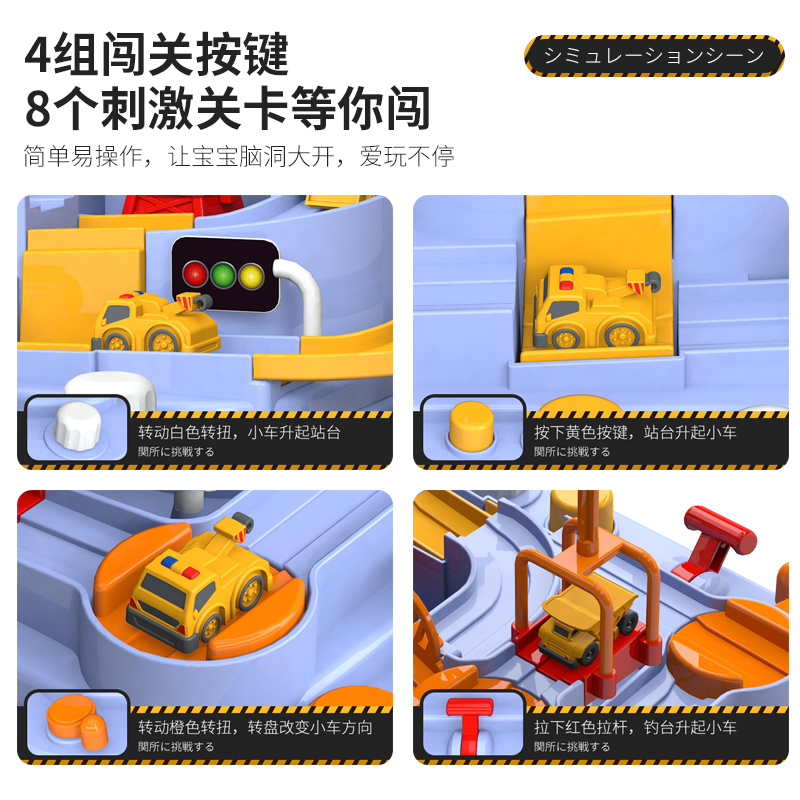 4组闯关按键
8个刺激关卡等你闯

シミュレーションシーン

简单易操作，让宝宝脑洞大开，爱玩不停

转动白色转扭，小车升起站台
関所に挑戦する

按下黄色按键，站台升起小车
関所に挑戦する

转动橙色转扭，转盘改变小车方向
関所に挑戦する

拉下红色拉杆，钓台升起小车
関所に挑戦する