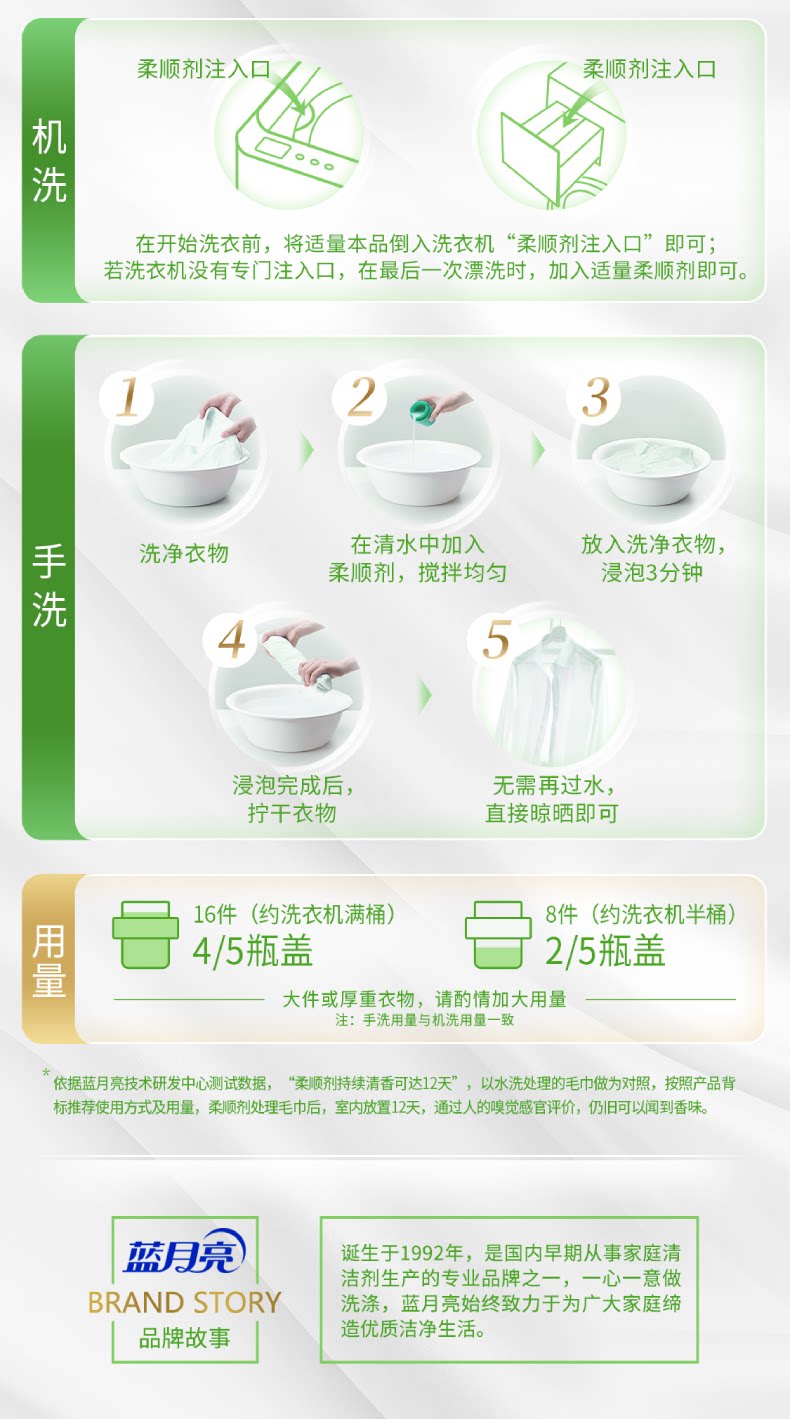 机洗

柔顺剂注入口

柔顺剂注入口

在开始洗衣前，将适量本品倒入洗衣机“柔顺剂注入口”即可；若洗衣机没有专门注入口，在最后一次漂洗时，加入适量柔顺剂即可。

手洗

1
洗净衣物

2
在清水中加入柔顺剂，搅拌均匀

3
放入洗净衣物，浸泡3分钟

4
浸泡完成后，拧干衣物

5
无需再过水，直接晾晒即可

用量

16件（约洗衣机满桶）
4/5瓶盖

8件（约洗衣机半桶）
2/5瓶盖

大件或厚重衣物，请酌情加大用量
注：手洗用量与机洗用量一致

*依据蓝月亮技术研发中心测试数据，“柔顺剂持续清香可达12天”，以水洗处理的毛巾做为对照，按照产品背标推荐使用方式及用量，柔顺剂处理毛巾后，室内放置12天，通过人的嗅觉感官评价，仍旧可以闻到香味。

蓝月亮
BRAND STORY
品牌故事

诞生于1992年，是国内早期从事家庭清洁剂生产的专业品牌之一，一心一意做洗涤，蓝月亮始终致力于为广大家庭缔造优质洁净生活。