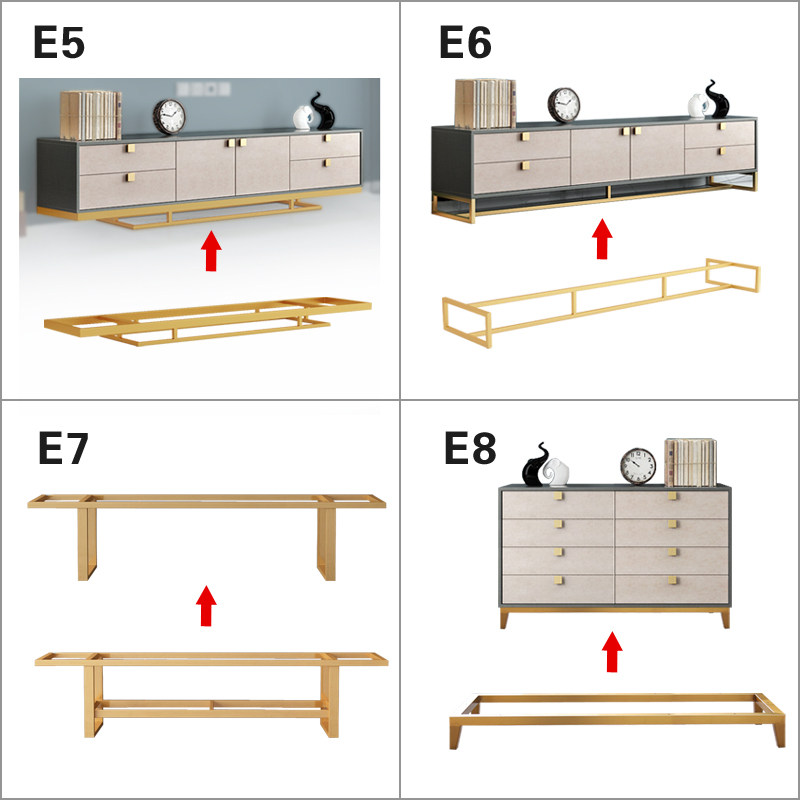 E5

E6

E7

E8