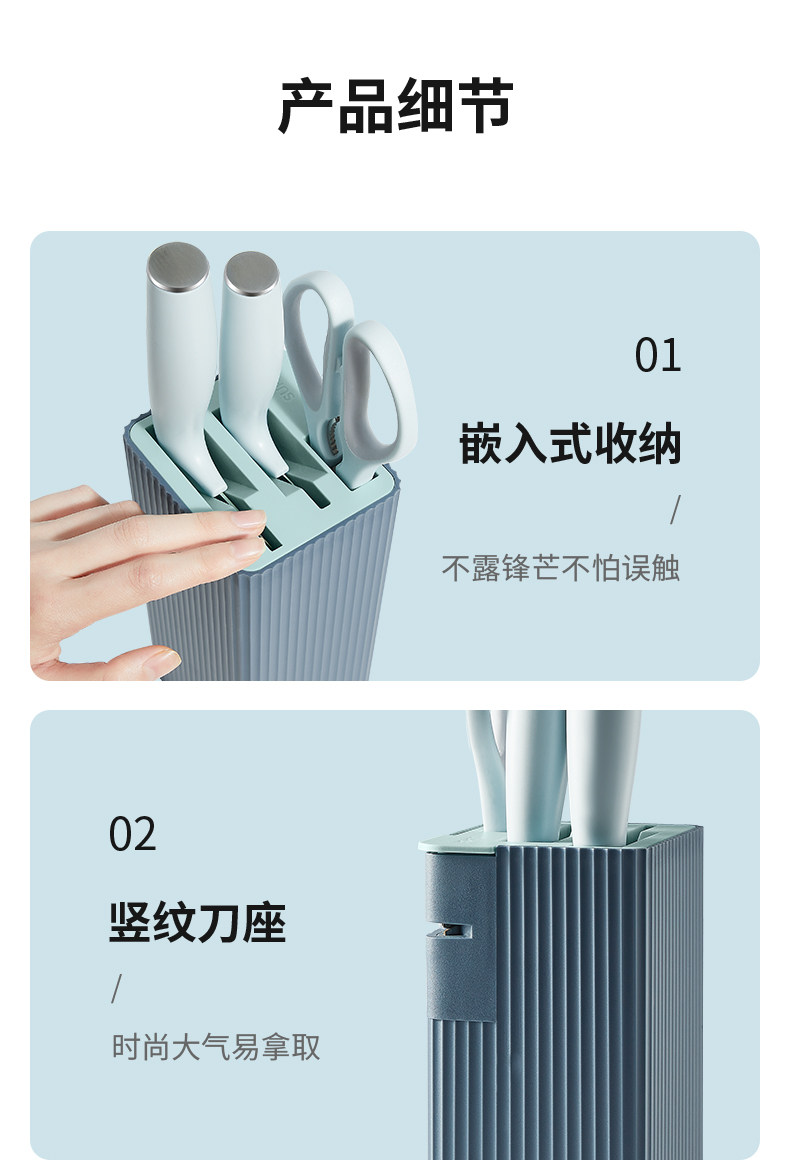 产品细节

01

嵌入式收纳

/

不露锋芒不怕误触

02

竖纹刀座

/

时尚大气易拿取