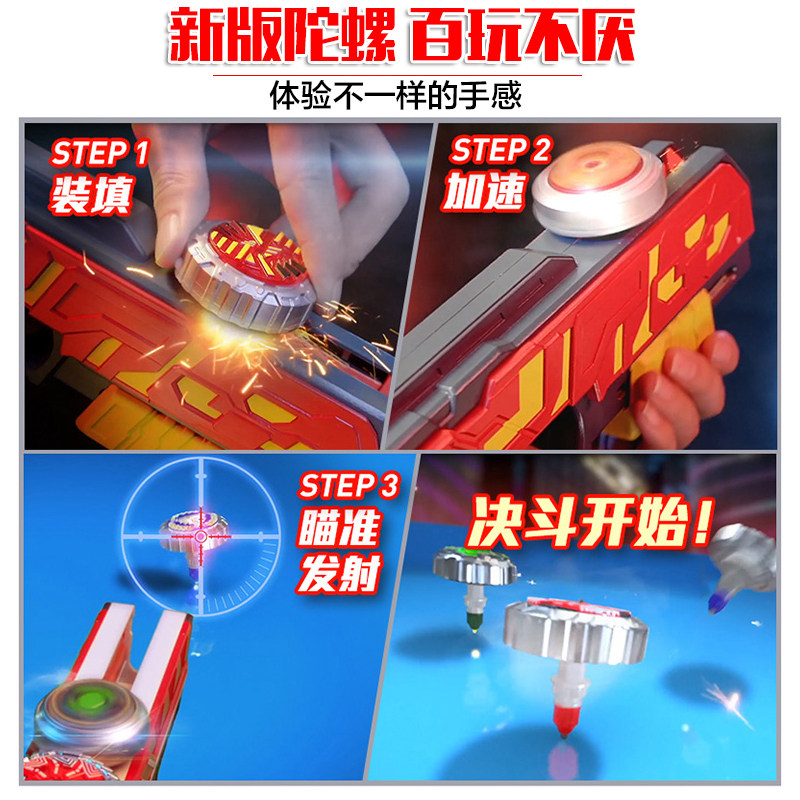 新版陀螺 百玩不厌

体验不一样的手感

STEP 1
装填

STEP 2
加速

STEP 3
瞄准
发射

决斗开始！