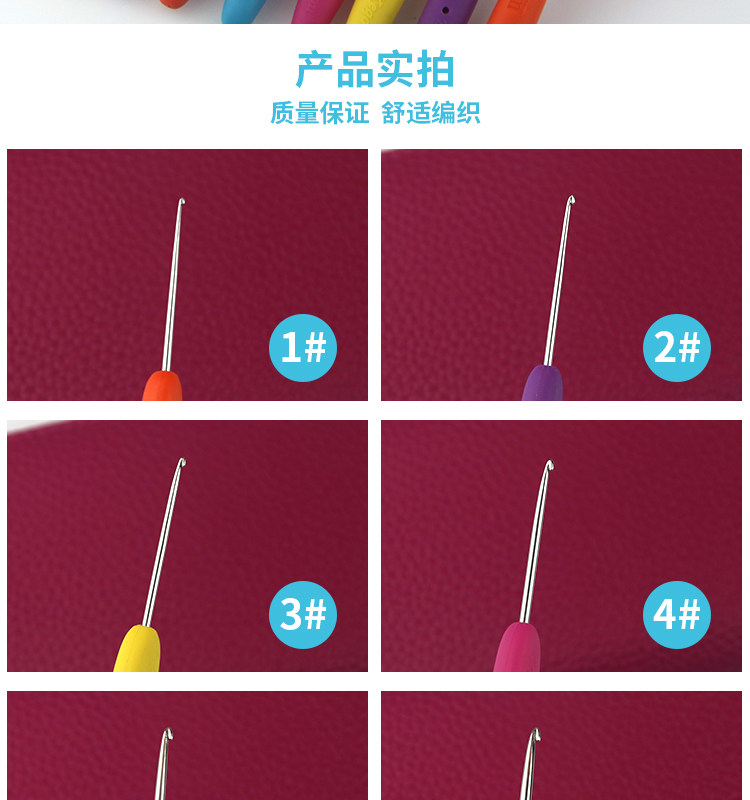 产品实拍
质量保证 舒适编织

1#

2#

3#

4#