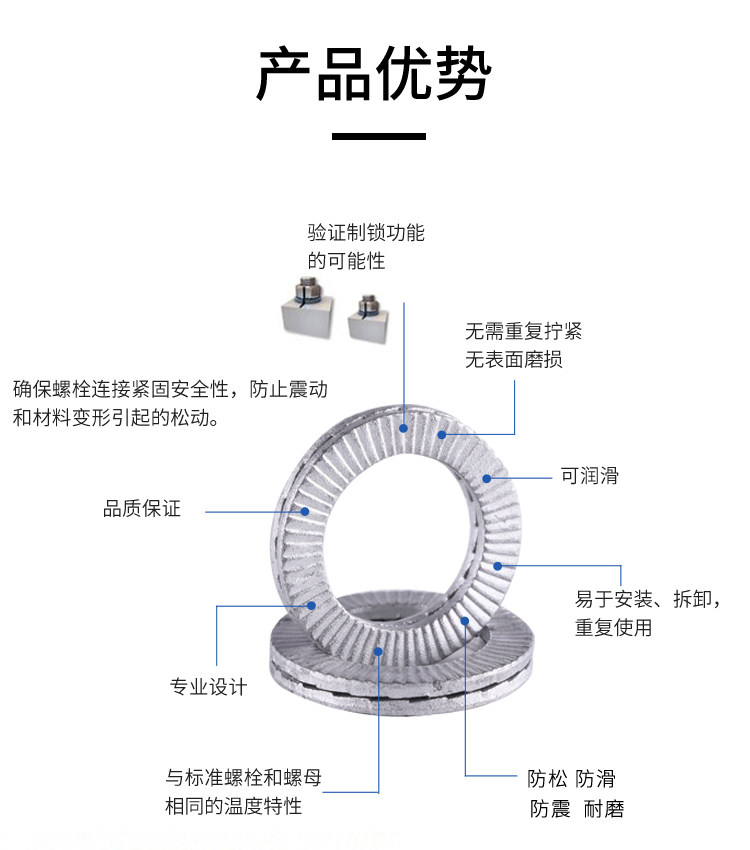 产品优势

验证制锁功能的可能性

无需重复拧紧
无表面磨损

确保螺栓连接紧固安全性，防止震动和材料变形引起的松动。

可润滑

品质保证

易于安装、拆卸，重复使用

专业设计

与标准螺栓和螺母相同的温度特性

防松 防滑
防震 耐磨