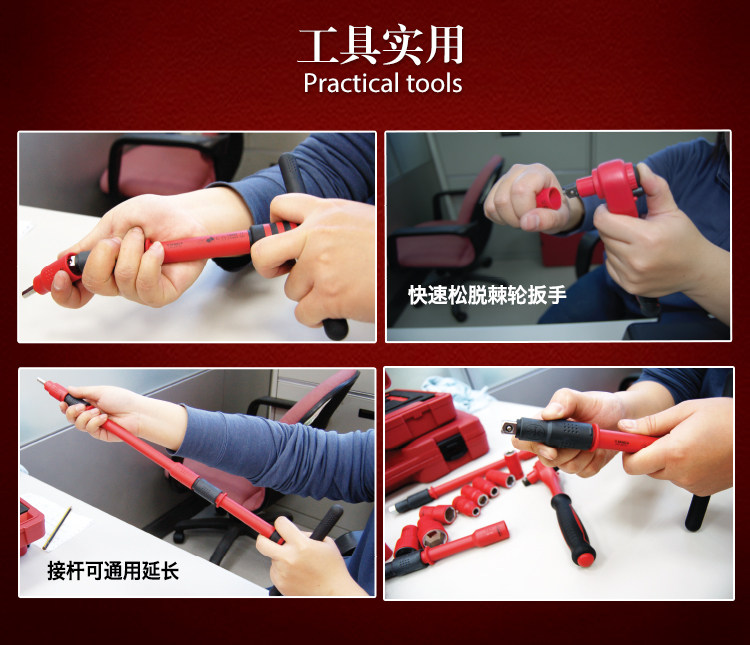 工具实用
Practical tools

快速松脱棘轮扳手

接杆可通用延长