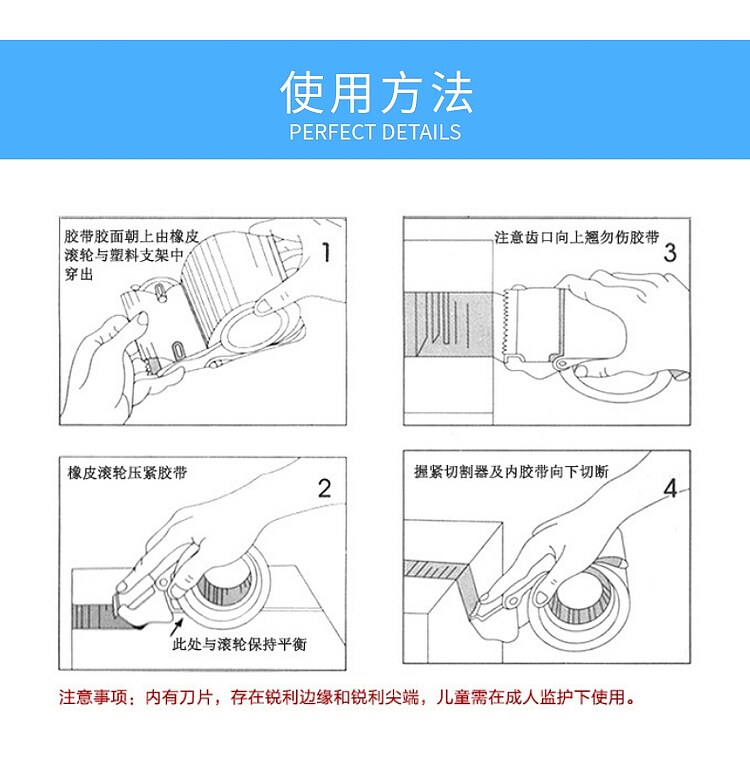 使用方法
PERFECT DETAILS

胶带胶面朝上由橡皮滚轮与塑料支架中穿出

1

注意齿口向上翘勿伤胶带

3

橡皮滚轮压紧胶带

2

此处与滚轮保持平衡

握紧切割器及内胶带向下切断

4

注意事项：内有刀片，存在锐利边缘和锐利尖端，儿童需在成人监护下使用。