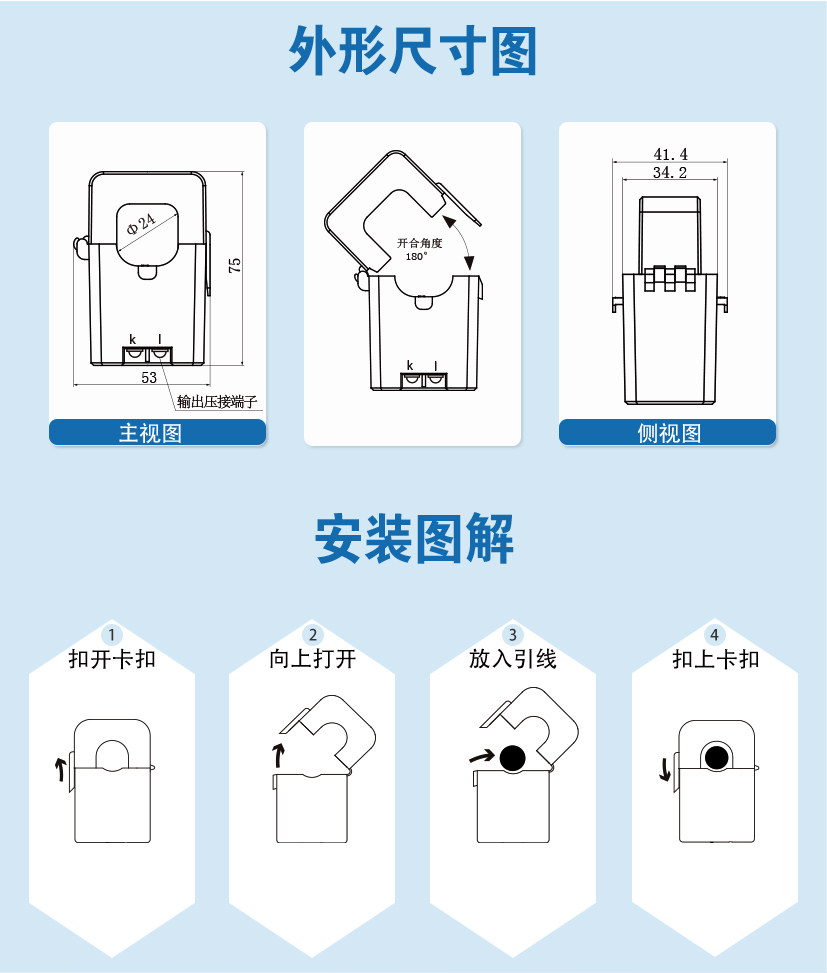 外形尺寸图

Φ24
75
k l
53
输出压接端子
主视图

开合角度
180°
k l

41.4
34.2
侧视图

安装图解

1
扣开卡扣

2
向上打开

3
放入引线

4
扣上卡扣