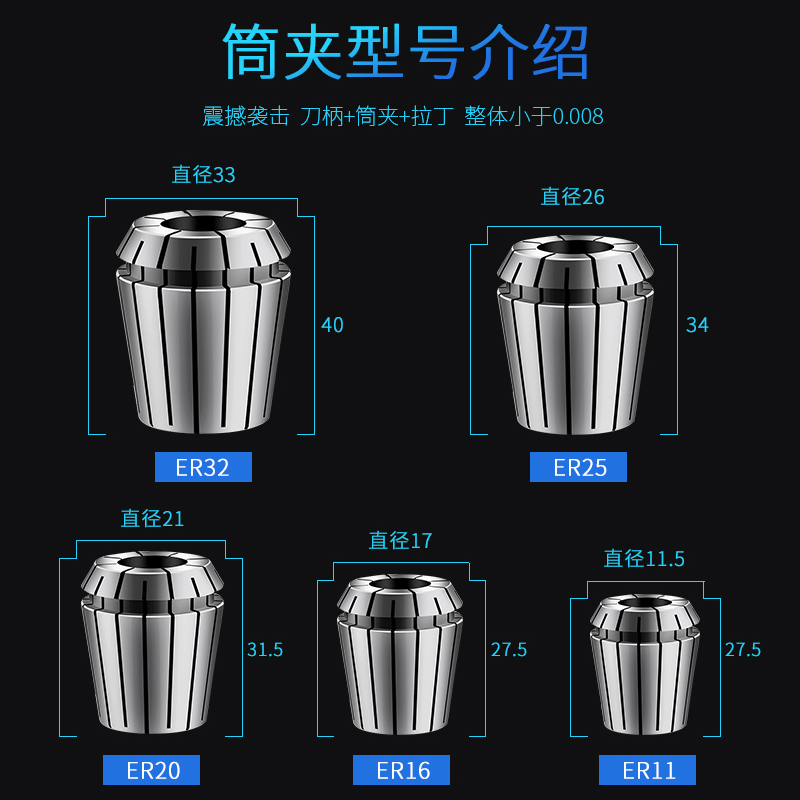 筒夹型号介绍

震撼袭击 刀柄+筒夹+拉丁 整体小于0.008

直径33

40

ER32

直径26

34

ER25

直径21

31.5

ER20

直径17

27.5

ER16

直径11.5

27.5

ER11