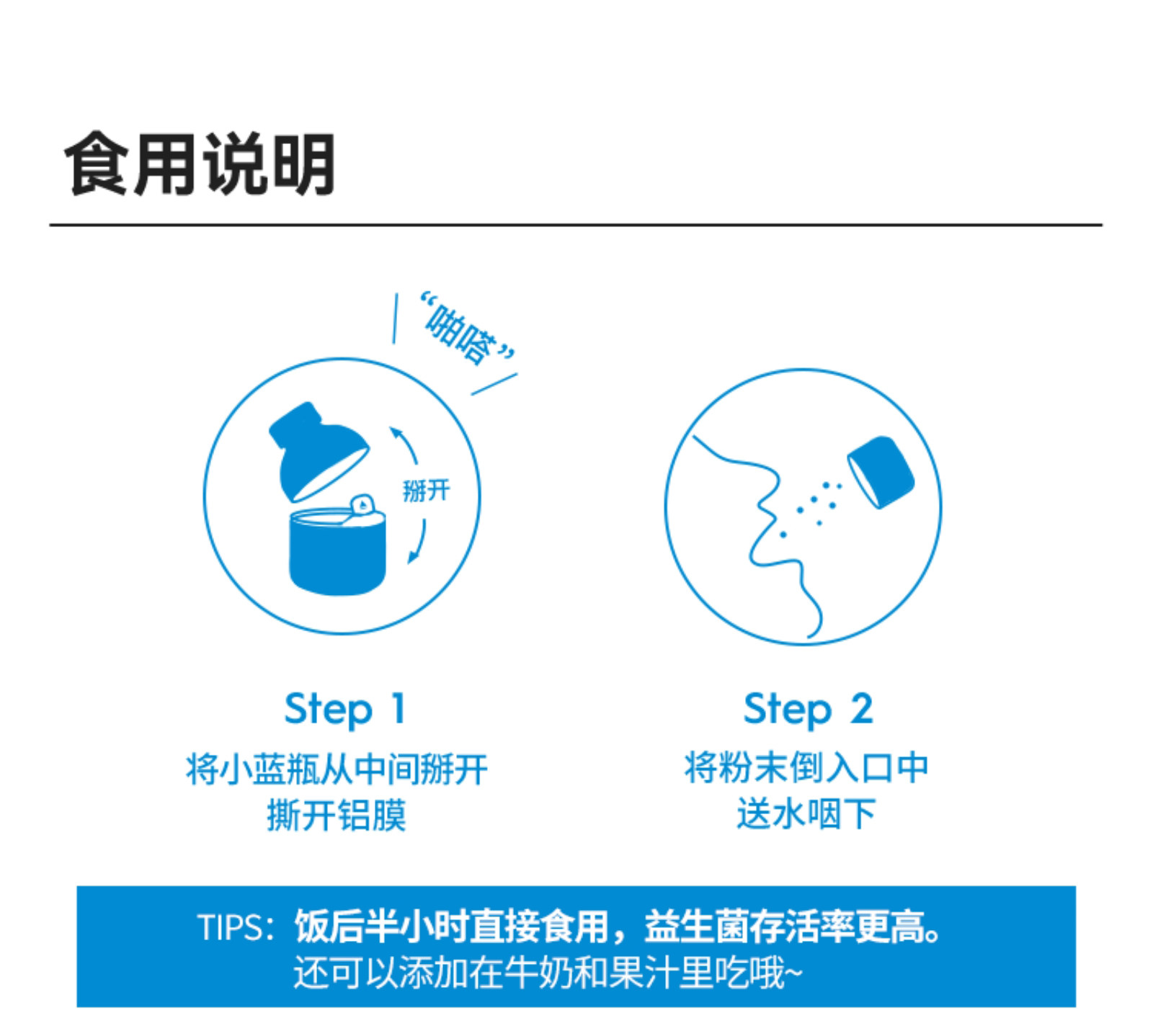 食用说明

“啪嗒”

掰开

Step 1
将小蓝瓶从中间掰开
撕开铝膜

Step 2
将粉末倒入口中
送水咽下

TIPS：饭后半小时直接食用，益生菌存活率更高。
还可以添加在牛奶和果汁里吃哦~