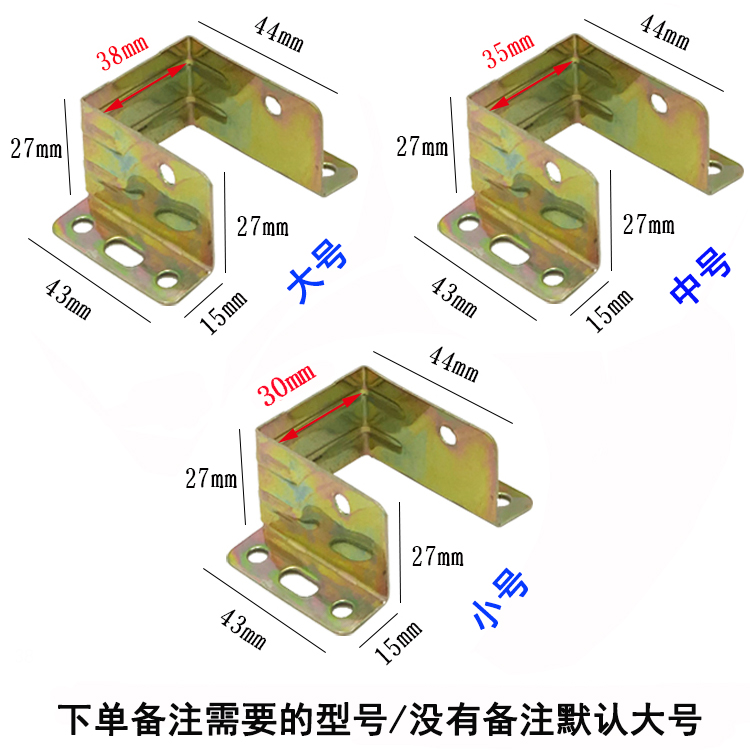 38mm
44mm
27mm
27mm
43mm
15mm
大号

35mm
44mm
27mm
27mm
43mm
15mm
中号

30mm
44mm
27mm
27mm
43mm
15mm
小号

下单备注需要的型号/没有备注默认大号