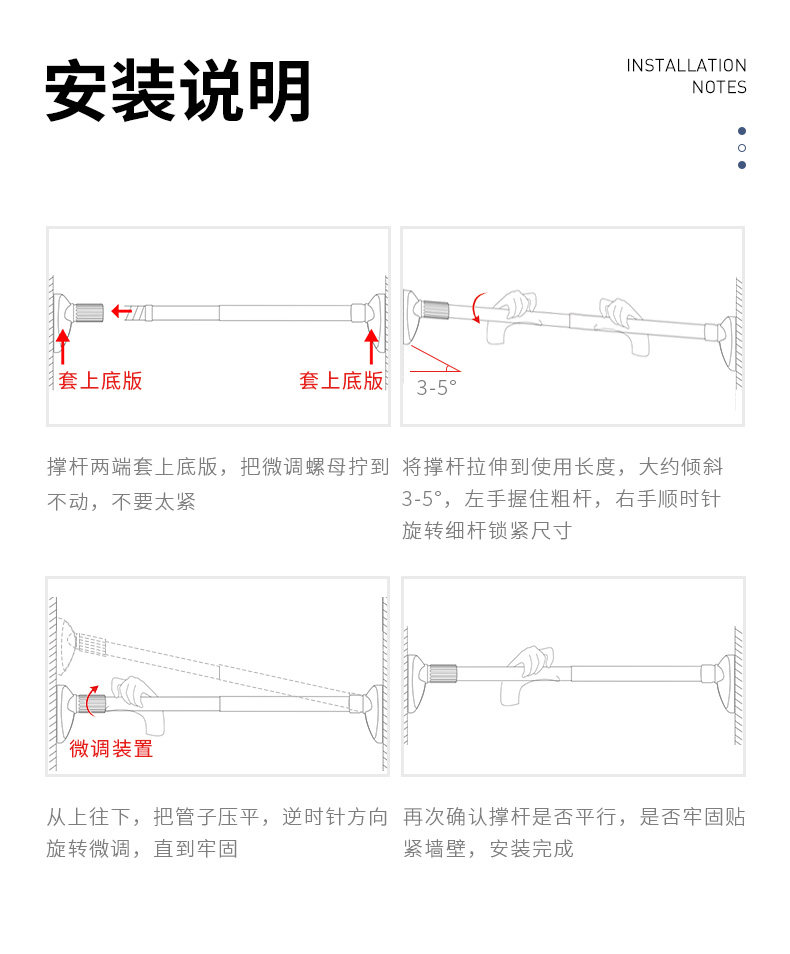 安装说明

INSTALLATION NOTES

套上底版

套上底版

撑杆两端套上底版，把微调螺母拧到不动，不要太紧

3-5°

将撑杆拉伸到使用长度，大约倾斜3-5°，左手握住粗杆，右手顺时针旋转细杆锁紧尺寸

微调装置

从上往下，把管子压平，逆时针方向旋转微调，直到牢固

再次确认撑杆是否平行，是否牢固贴紧墙壁，安装完成