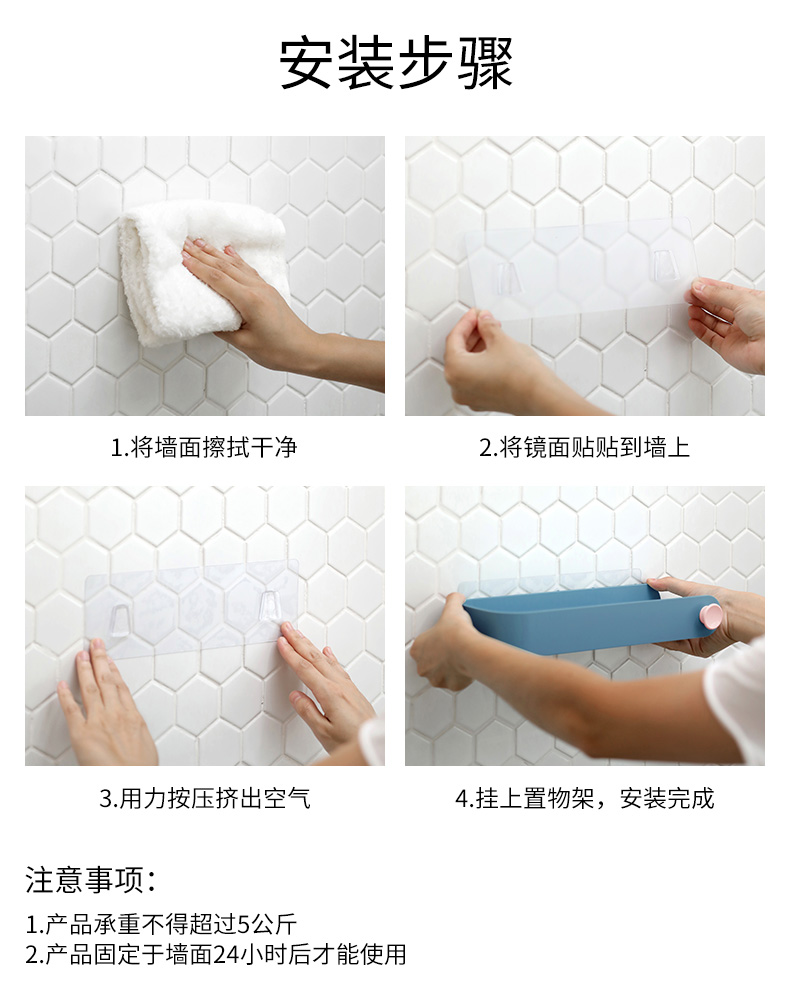 安装步骤

1.将墙面擦拭干净

2.将镜面贴贴到墙上

3.用力按压挤出空气

4.挂上置物架，安装完成

注意事项：

1.产品承重不得超过5公斤
2.产品固定于墙面24小时后才能使用