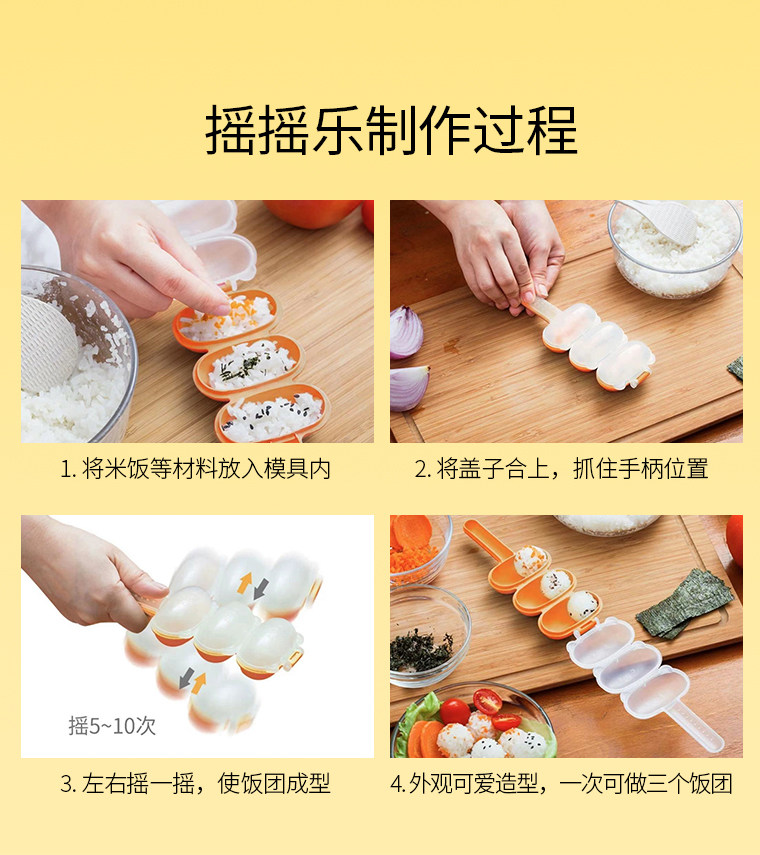 摇摇乐制作过程

1. 将米饭等材料放入模具内

2. 将盖子合上，抓住手柄位置

摇5~10次

3. 左右摇一摇，使饭团成型

4. 外观可爱造型，一次可做三个饭团