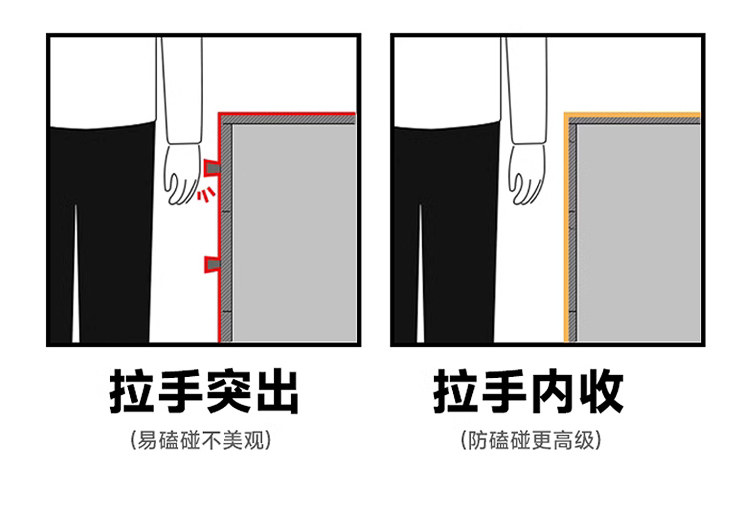 拉手突出

(易磕碰不美观)

拉手内收

(防磕碰更高级)