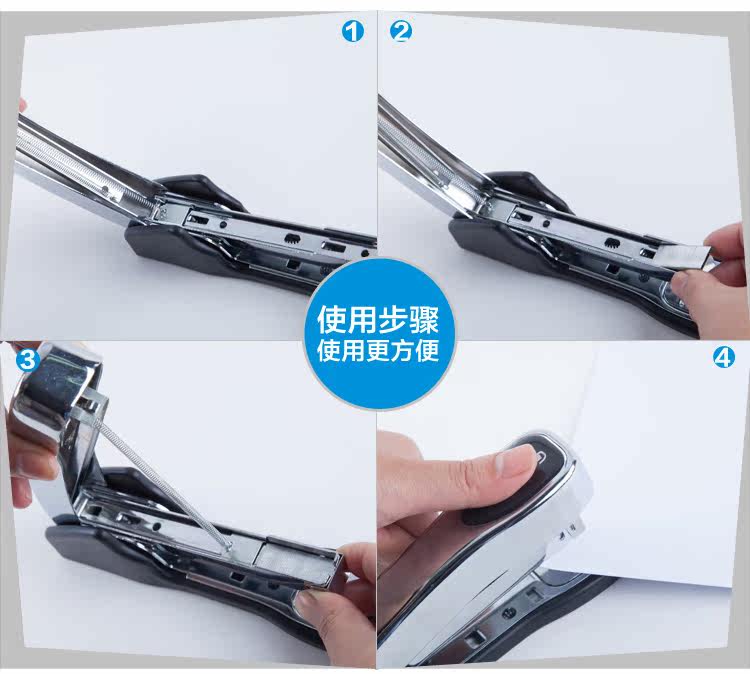 1

2

使用步骤
使用更方便

3

4