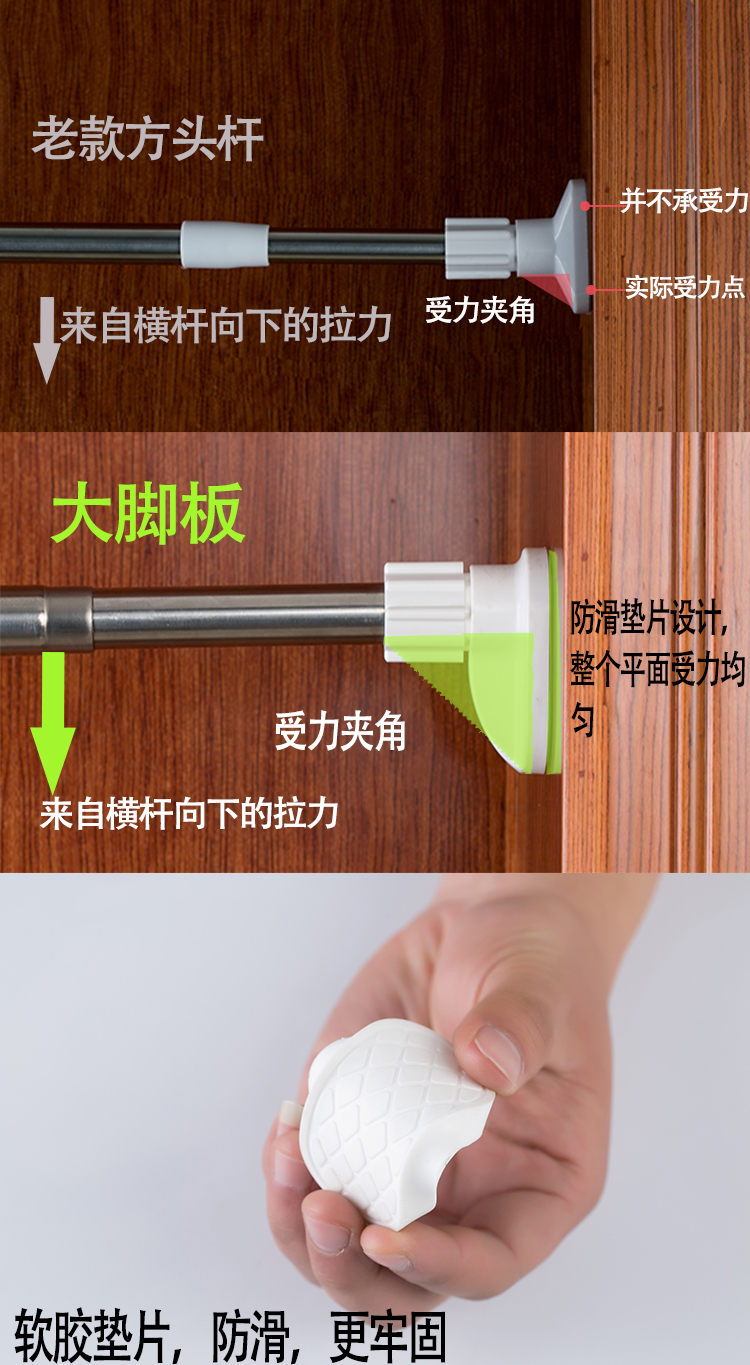 老款方头杆

并不承受力

实际受力点

受力夹角

来自横杆向下的拉力

大脚板

防滑垫片设计，整个平面受力均匀

受力夹角

来自横杆向下的拉力

软胶垫片，防滑，更牢固