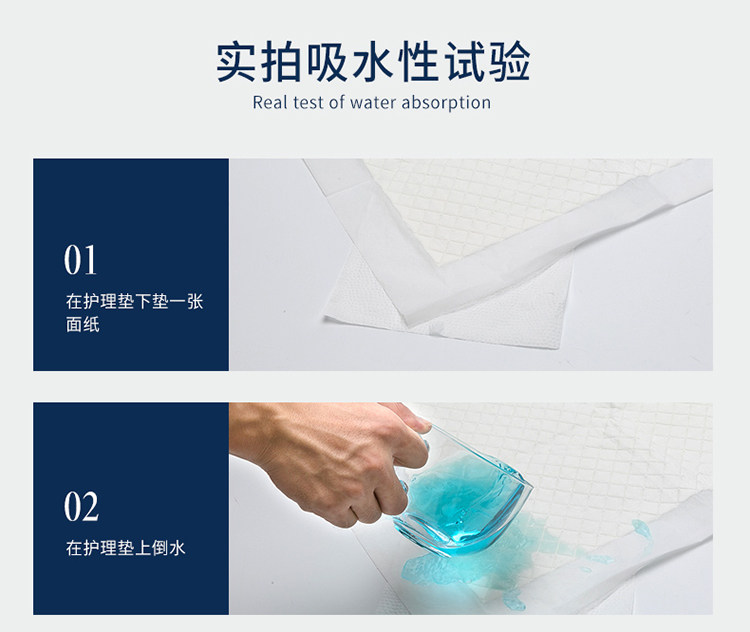 实拍吸水性试验
Real test of water absorption

01
在护理垫下垫一张面纸

02
在护理垫上倒水