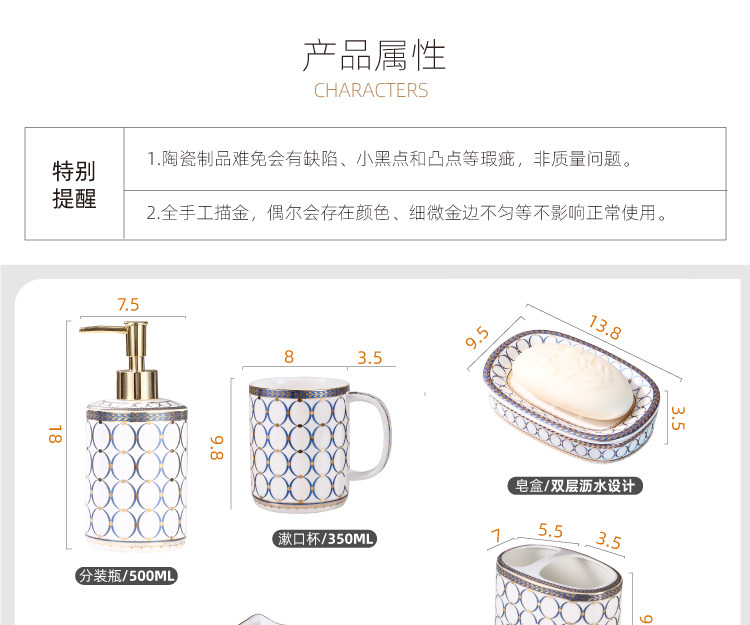 产品属性
CHARACTERS

| 特别提醒 | 1.陶瓷制品难免会有缺陷、小黑点和凸点等瑕疵，非质量问题。 |
|---|---|
| | 2.全手工描金，偶尔会存在颜色、细微金边不匀等不影响正常使用。 |

7.5
18
分装瓶/500ML

8
3.5
9.8
漱口杯/350ML

9.5
13.8
3.5
皂盒/双层沥水设计

7
5.5
3.5
9