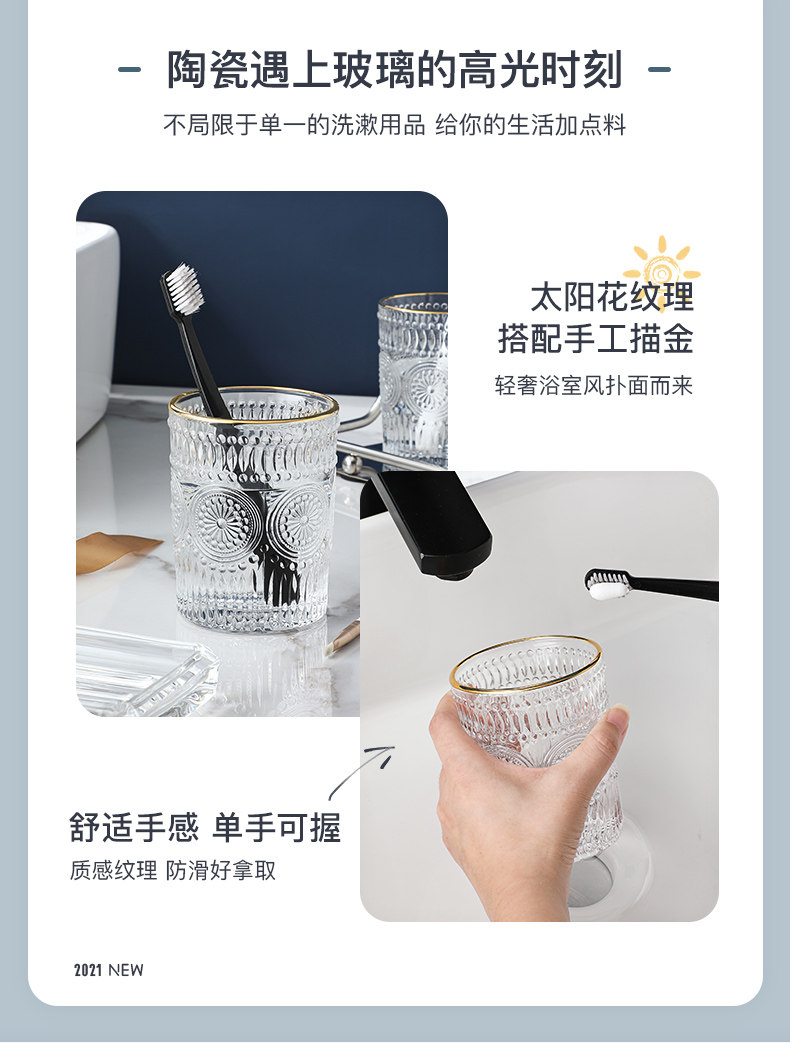 - 陶瓷遇上玻璃的高光时刻 -

不局限于单一的洗漱用品 给你的生活加点料

太阳花纹理
搭配手工描金

轻奢浴室风扑面而来

舒适手感 单手可握

质感纹理 防滑好拿取

2021 NEW