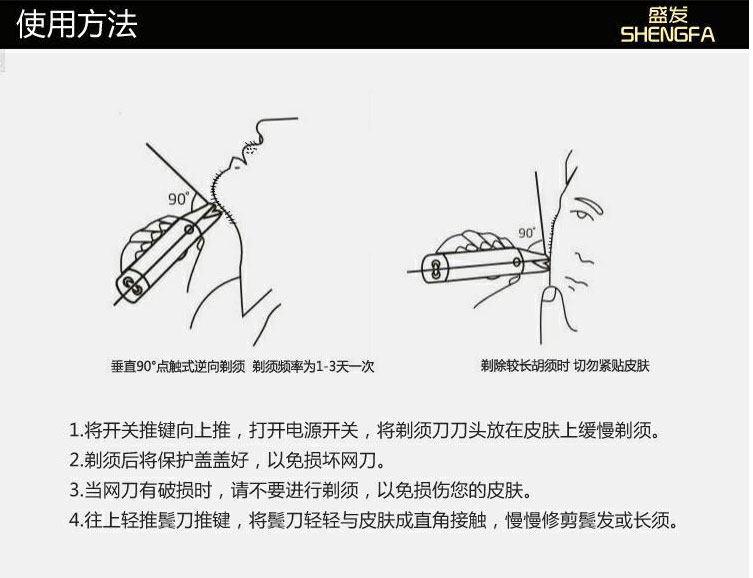 使用方法

盛发
SHENGFA

90°

90°

垂直90°点触式逆向剃须 剃须频率为1-3天一次

剃除较长胡须时 切勿紧贴皮肤

1.将开关推键向上推，打开电源开关，将剃须刀刀头放在皮肤上缓慢剃须。

2.剃须后将保护盖盖好，以免损坏网刀。

3.当网刀有破损时，请不要进行剃须，以免损伤您的皮肤。

4.往上轻推鬓刀推键，将鬓刀轻轻与皮肤成直角接触，慢慢修剪鬓发或长须。