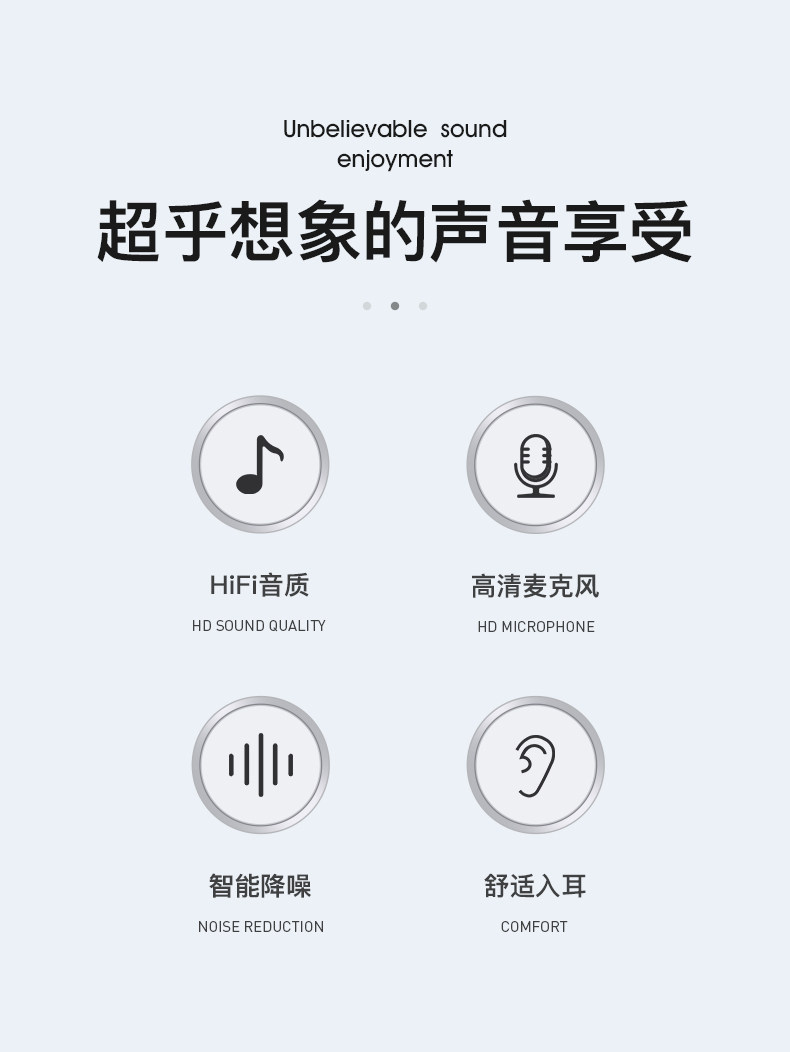 Unbelievable sound enjoyment

超乎想象的声音享受

HiFi音质

HD SOUND QUALITY

高清麦克风

HD MICROPHONE

智能降噪

NOISE REDUCTION

舒适入耳

COMFORT