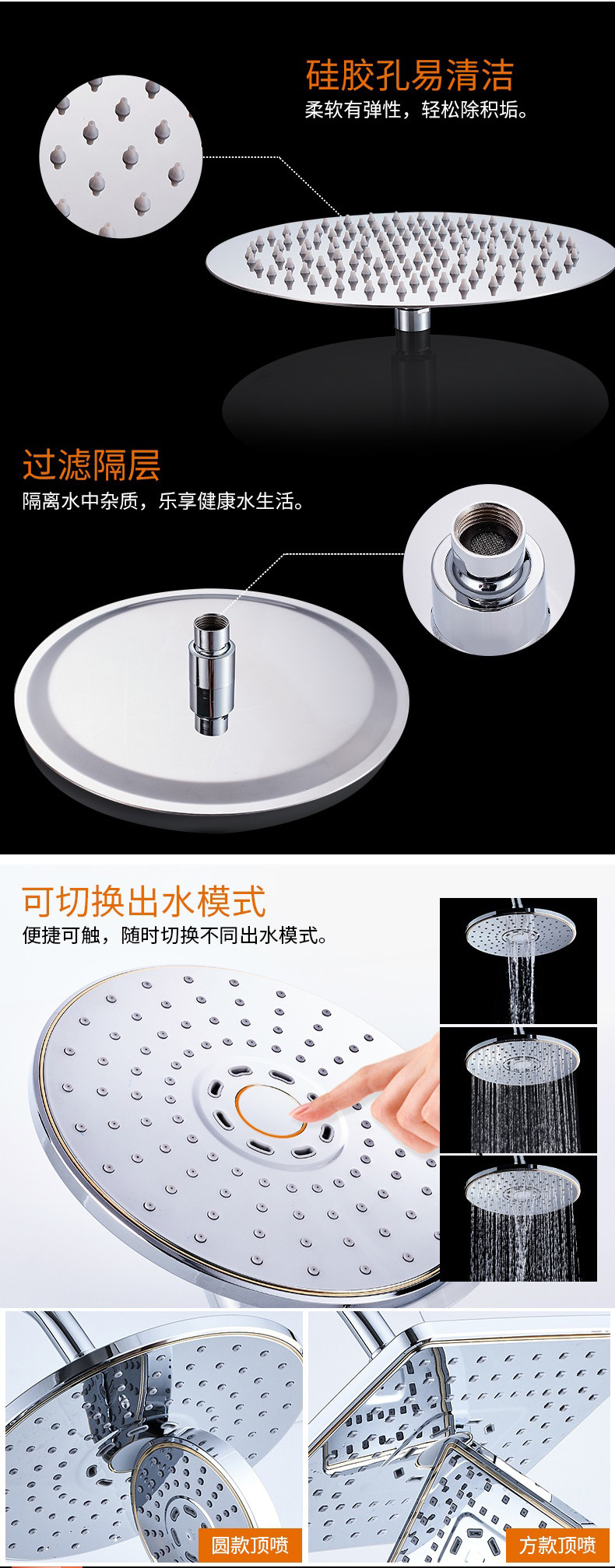 硅胶孔易清洁
柔软有弹性，轻松除积垢。

过滤隔层
隔离水中杂质，乐享健康水生活。

可切换出水模式
便捷可触，随时切换不同出水模式。

圆款顶喷

方款顶喷