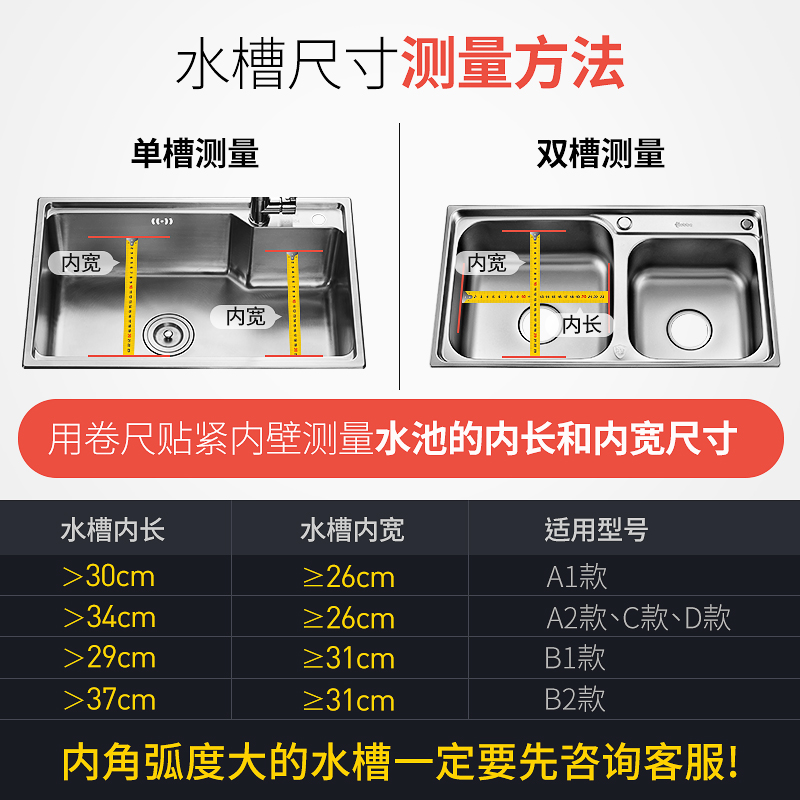 水槽尺寸测量方法

单槽测量

内宽

内宽

双槽测量

内宽

内长

用卷尺贴紧内壁测量水池的内长和内宽尺寸

| 水槽内长 | 水槽内宽 | 适用型号 |
|---|---|---|
| ＞30cm | ≥26cm | A1款 |
| ＞34cm | ≥26cm | A2款、C款、D款 |
| ＞29cm | ≥31cm | B1款 |
| ＞37cm | ≥31cm | B2款 |

内角弧度大的水槽一定要先咨询客服!