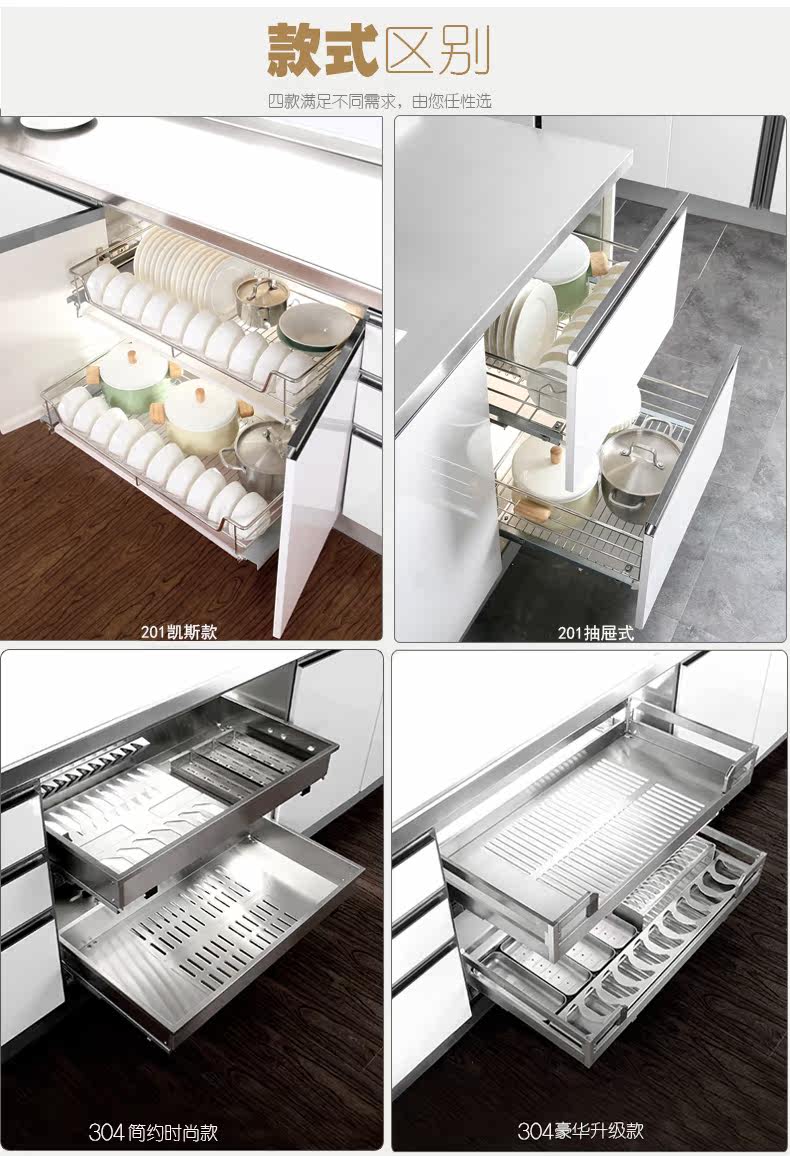 款式区别

四款满足不同需求，由您任性选

201凯斯款

201抽屉式

304简约时尚款

304豪华升级款