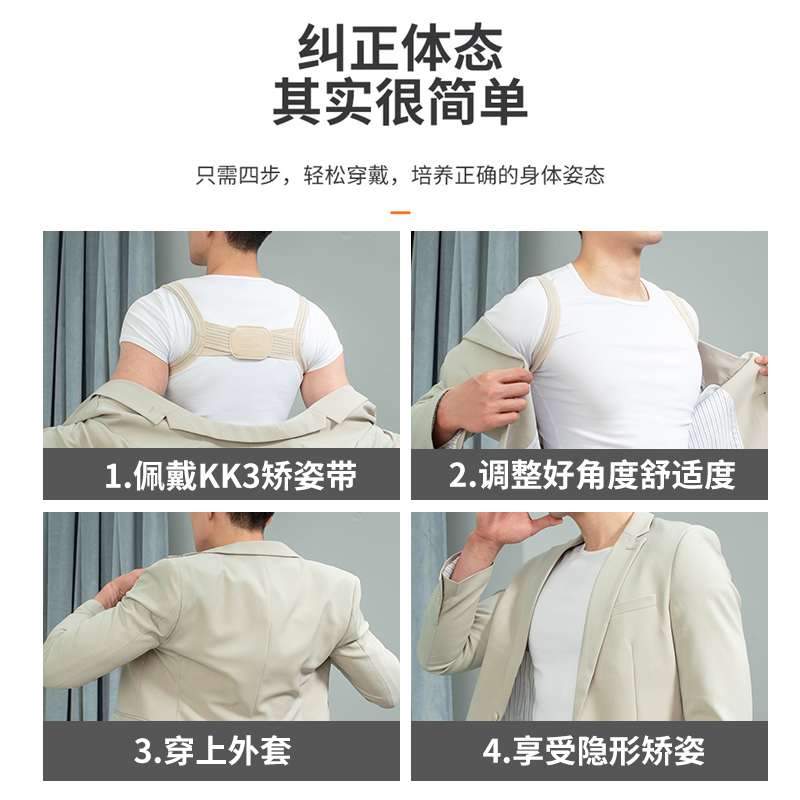 纠正体态
其实很简单

只需四步，轻松穿戴，培养正确的身体姿态

1.佩戴KK3矫姿带

2.调整好角度舒适度

3.穿上外套

4.享受隐形矫姿