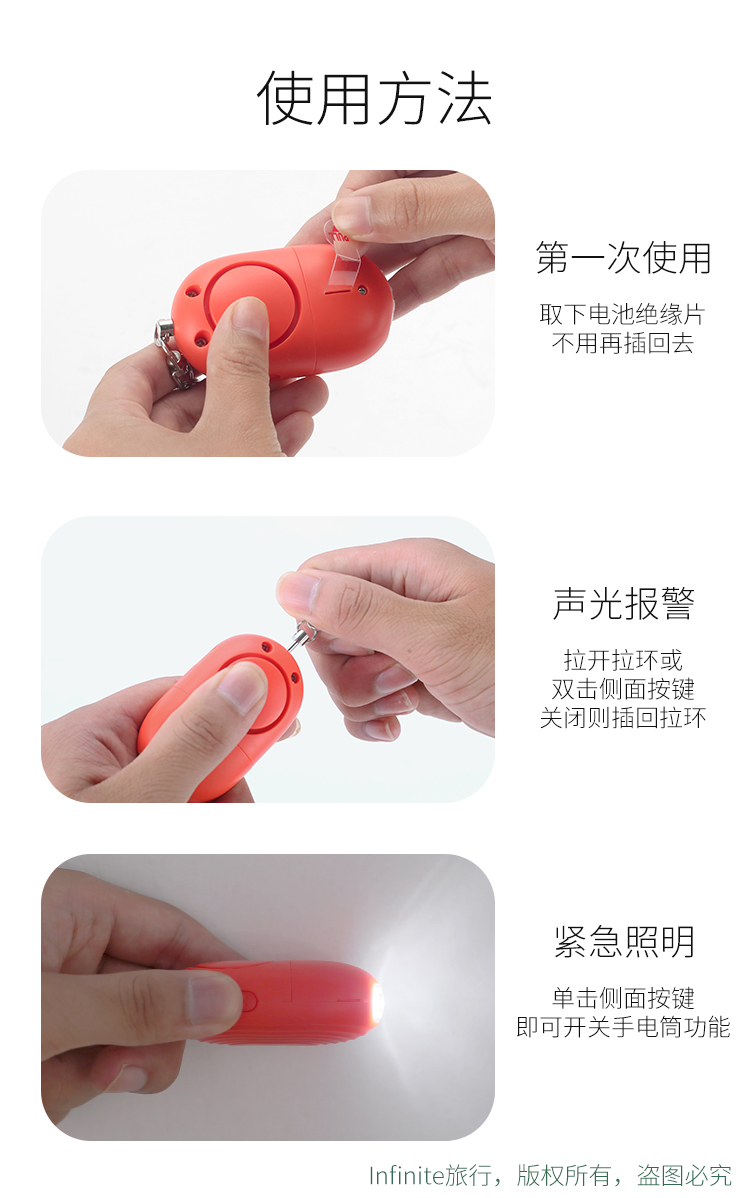 使用方法

第一次使用

取下电池绝缘片
不用再插回去

声光报警

拉开拉环或
双击侧面按键
关闭则插回拉环

紧急照明

单击侧面按键
即可开关手电筒功能

Infinite旅行，版权所有，盗图必究