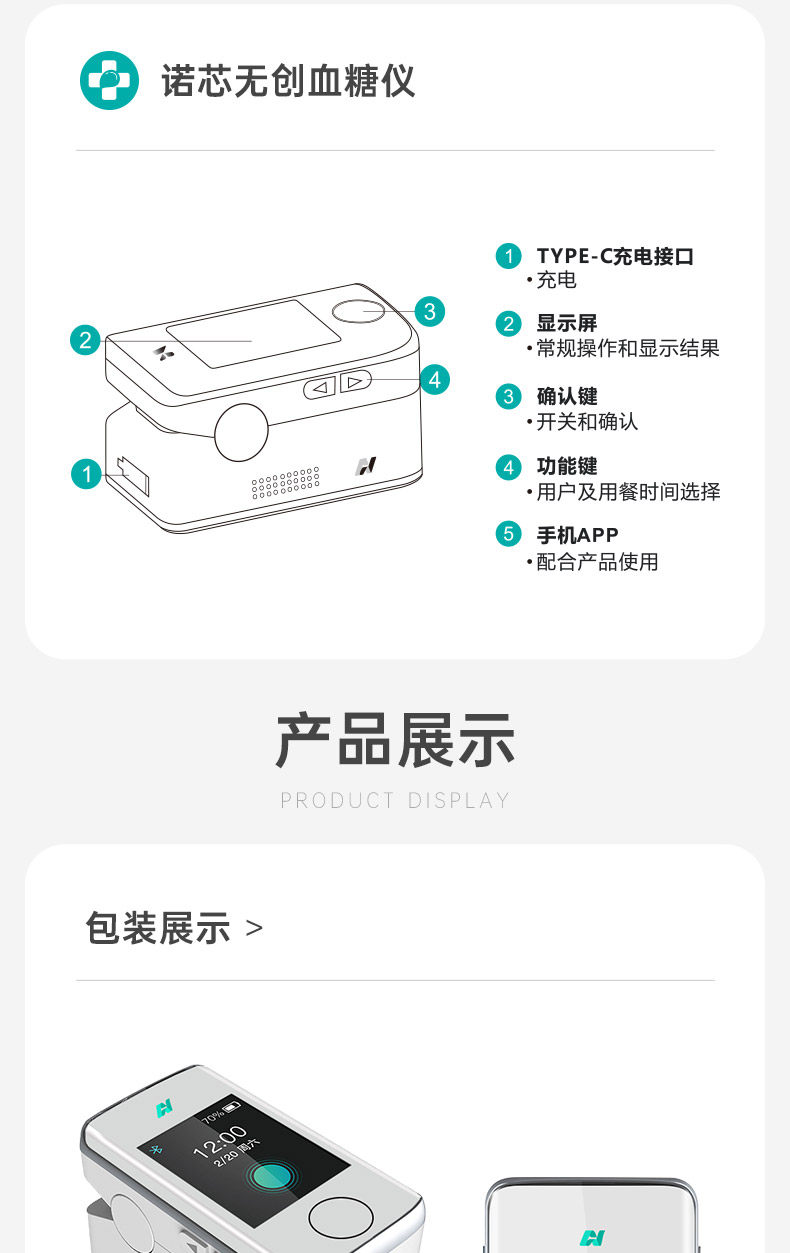 诺芯无创血糖仪

2
3
4
1

1 TYPE-C充电接口
•充电

2 显示屏
•常规操作和显示结果

3 确认键
•开关和确认

4 功能键
•用户及用餐时间选择

5 手机APP
•配合产品使用

产品展示
PRODUCT DISPLAY

包装展示 >

70%
12:00
2/20 周六