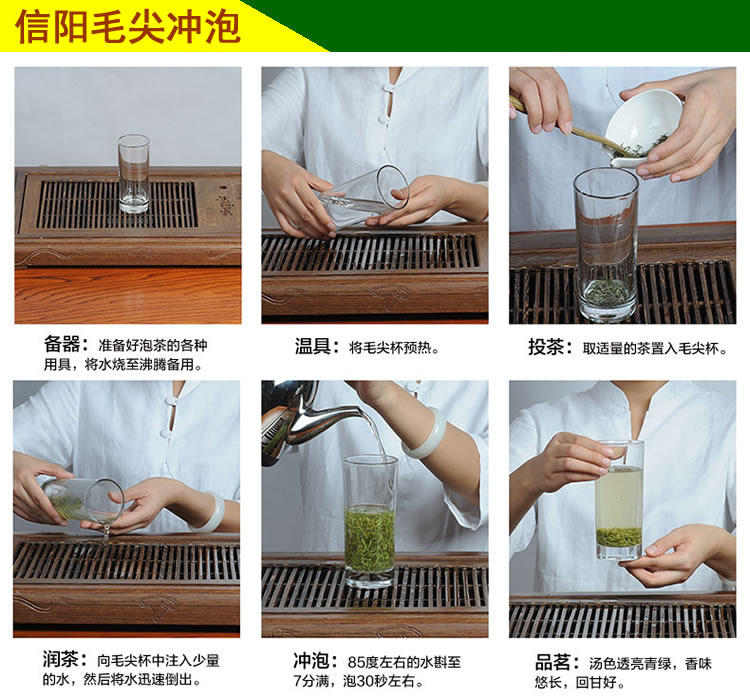 信阳毛尖冲泡

备器：准备好泡茶的各种用具，将水烧至沸腾备用。

温具：将毛尖杯预热。

投茶：取适量的茶置入毛尖杯。

润茶：向毛尖杯中注入少量的水，然后将水迅速倒出。

冲泡：85度左右的水斟至7分满，泡30秒左右。

品茗：汤色透亮青绿，香味悠长，回甘好。