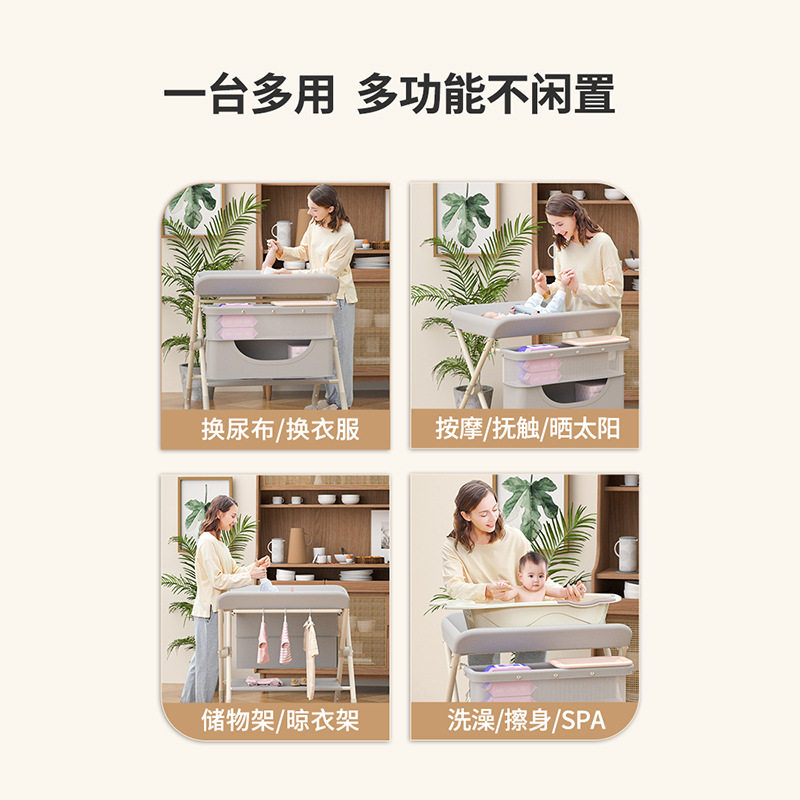 一台多用 多功能不闲置

换尿布/换衣服

按摩/抚触/晒太阳

储物架/晾衣架

洗澡/擦身/SPA